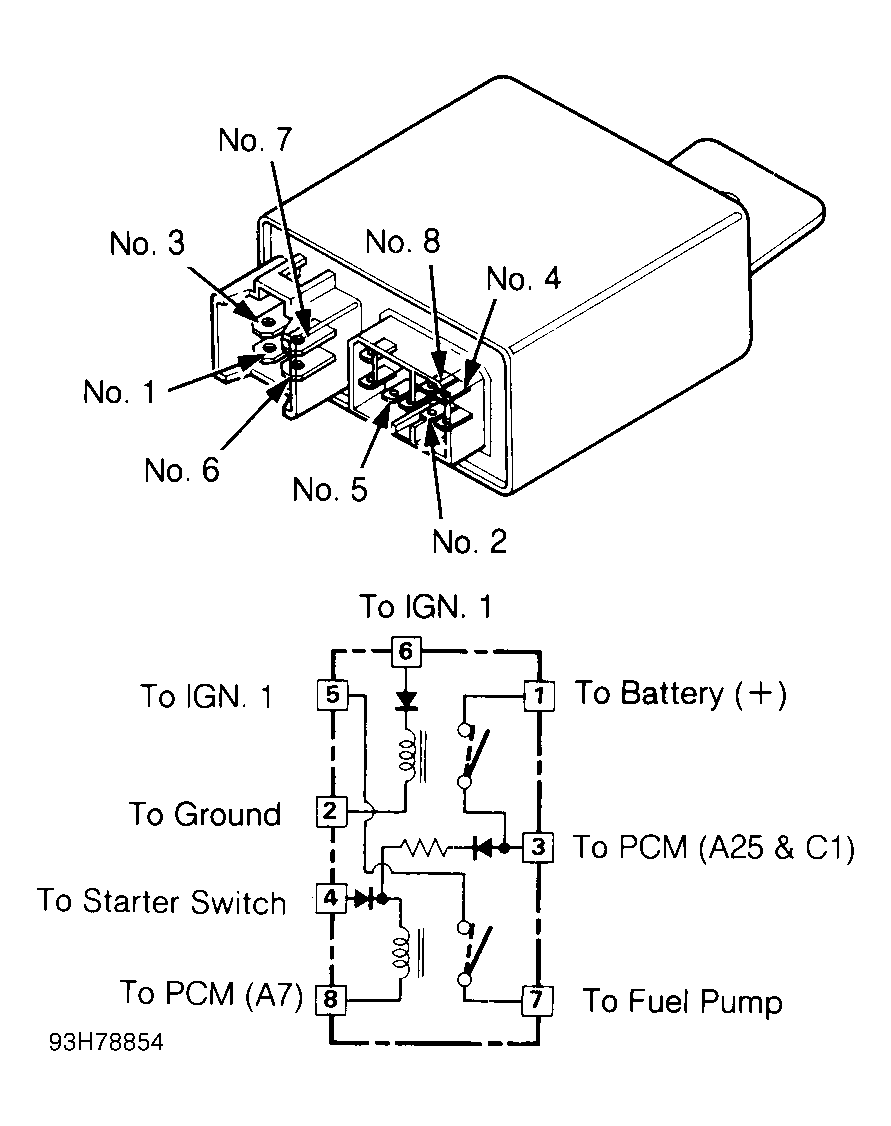 No. 7
No. 3
No. 8
No. 4
No. 1
No. 6
No. 5
No. 2

To IGN. 1
6
To IGN. 1
5
1
To Battery (+)
To Ground
2
3
To PCM (A25 & C1)
To Starter Switch
4
To PCM (A7)
8
7
To Fuel Pump

93H78854