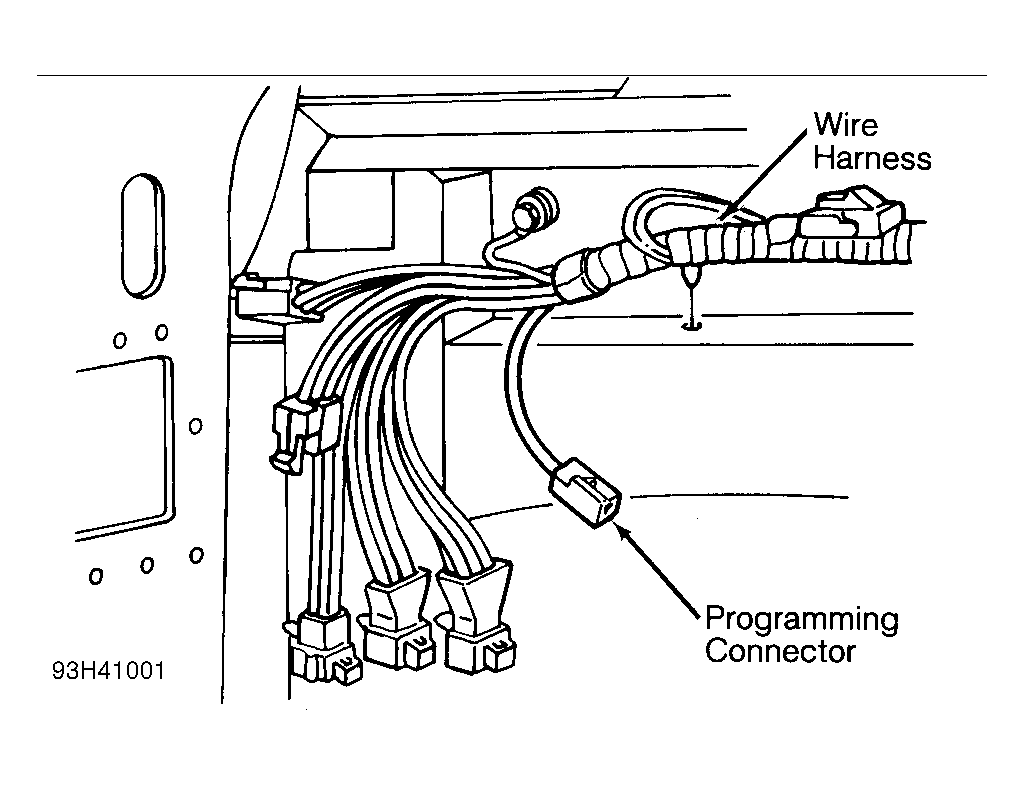 Wire Harness

Programming Connector

93H41001