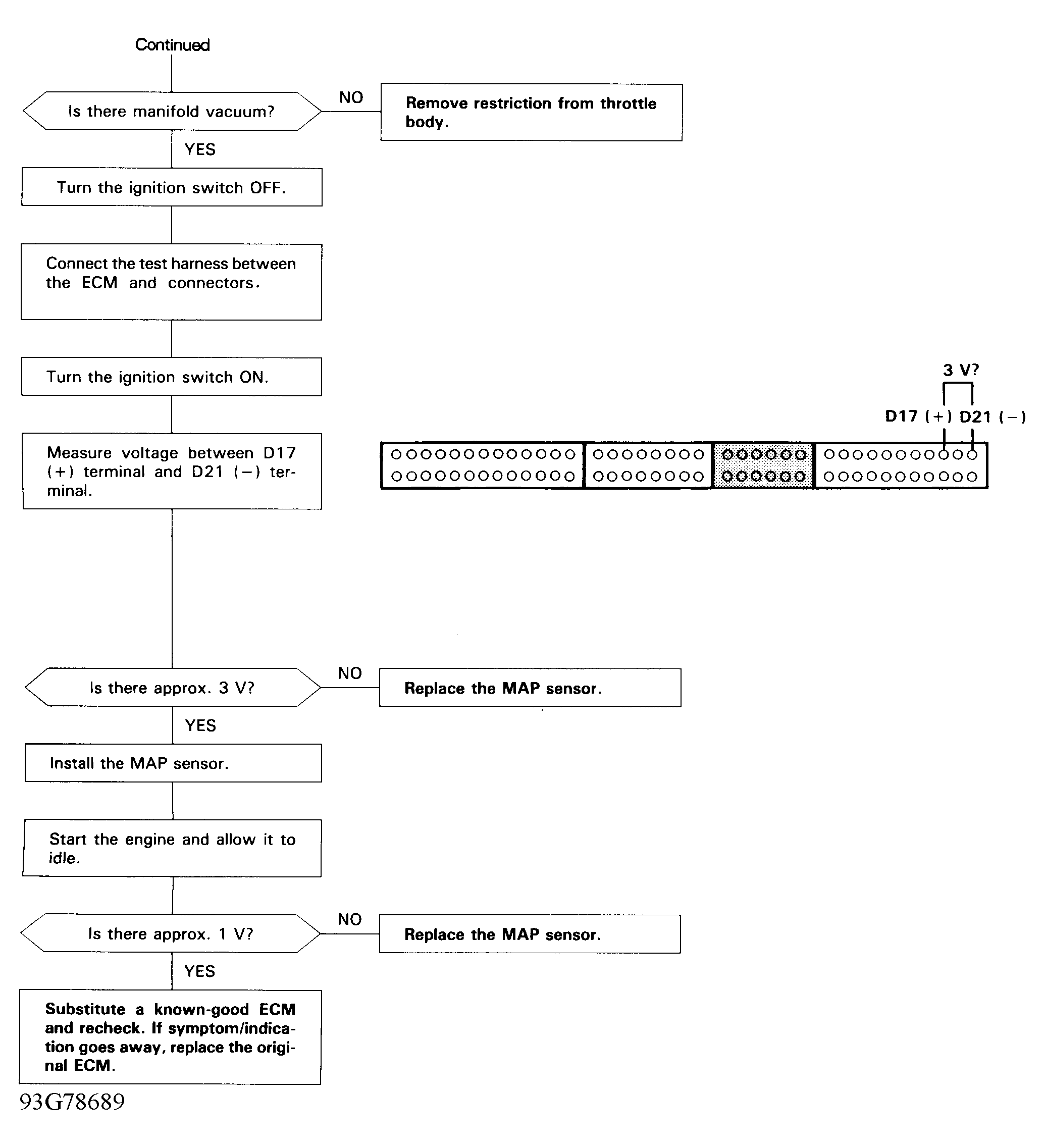 Continued

Is there manifold vacuum?

NO

Remove restriction from throttle body.

YES

Turn the ignition switch OFF.

Connect the test harness between the ECM and connectors.

Turn the ignition switch ON.

Measure voltage between D17 (+) terminal and D21 (−) terminal.

3 V?

D17 (+) D21 (−)

Is there approx. 3 V?

NO

Replace the MAP sensor.

YES

Install the MAP sensor.

Start the engine and allow it to idle.

Is there approx. 1 V?

NO

Replace the MAP sensor.

YES

Substitute a known-good ECM and recheck. If symptom/indication goes away, replace the original ECM.

93G78689