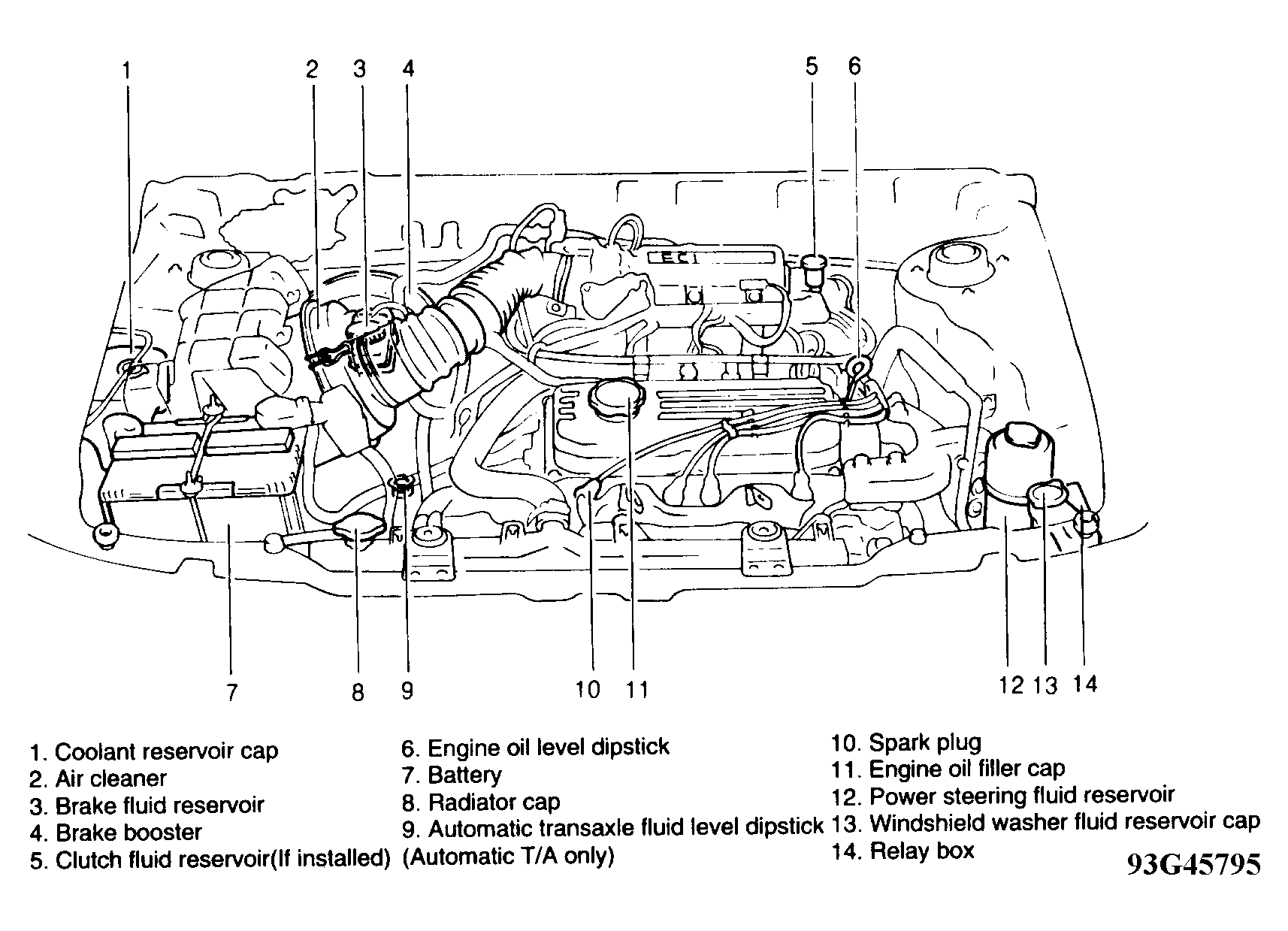 1 2 3 4 5 6

ECI

7 8 9 10 11 12 13 14

1. Coolant reservoir cap
2. Air cleaner
3. Brake fluid reservoir
4. Brake booster
5. Clutch fluid reservoir(If installed)

6. Engine oil level dipstick
7. Battery
8. Radiator cap
9. Automatic transaxle fluid level dipstick (Automatic T/A only)

10. Spark plug
11. Engine oil filler cap
12. Power steering fluid reservoir
13. Windshield washer fluid reservoir cap
14. Relay box

93G45795