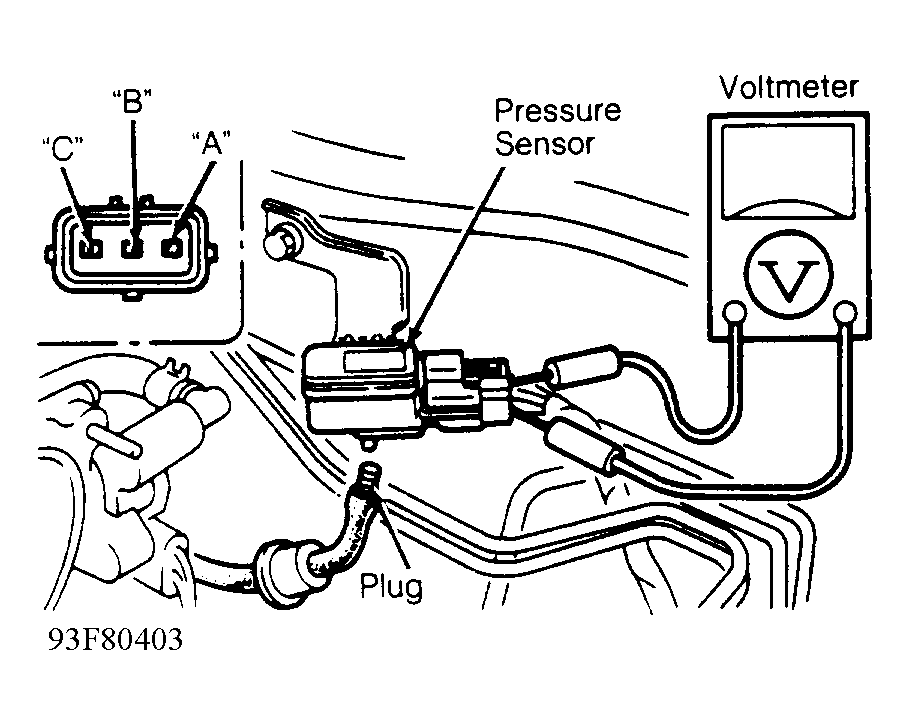 "B"
"C"
"A"
Pressure Sensor
Voltmeter
V
Plug
93F80403