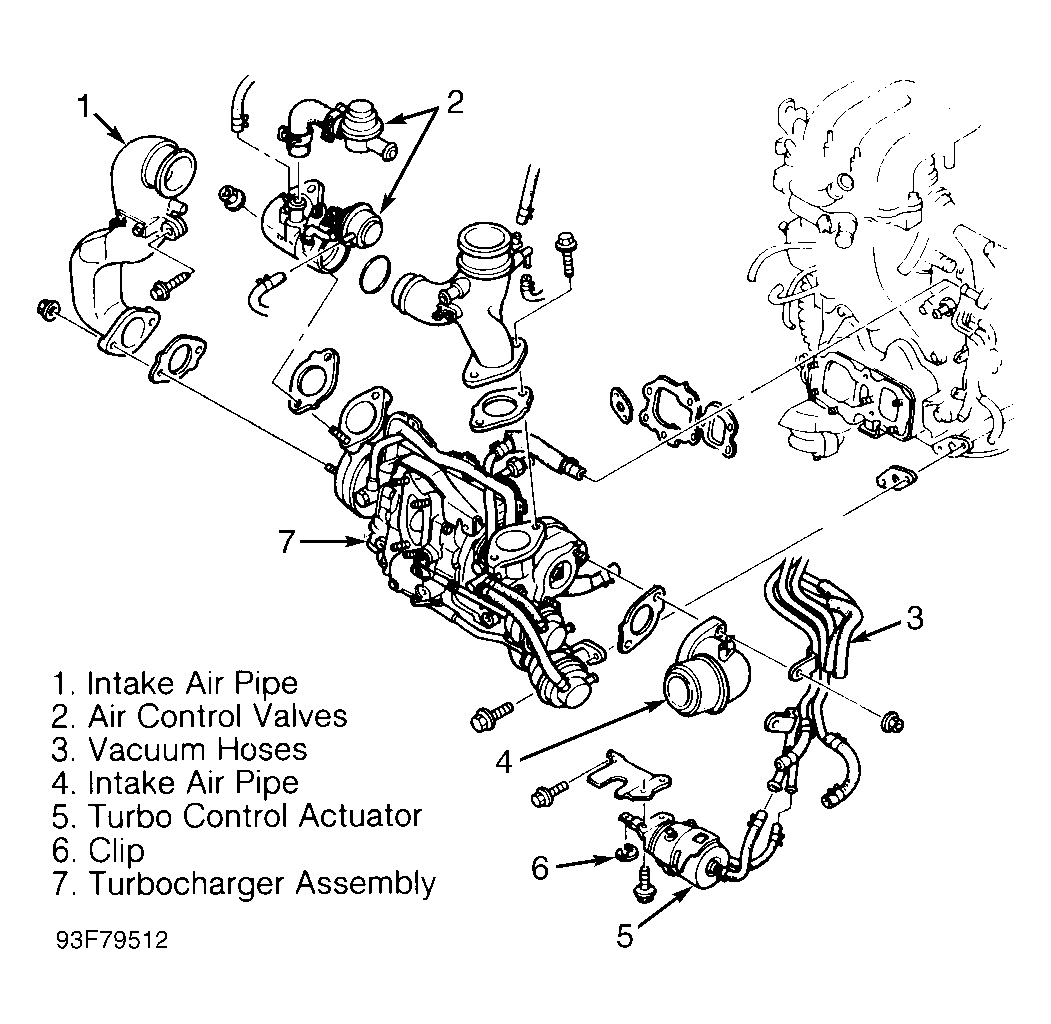 1
2
7
3
4
6
5

1. Intake Air Pipe
2. Air Control Valves
3. Vacuum Hoses
4. Intake Air Pipe
5. Turbo Control Actuator
6. Clip
7. Turbocharger Assembly

93F79512