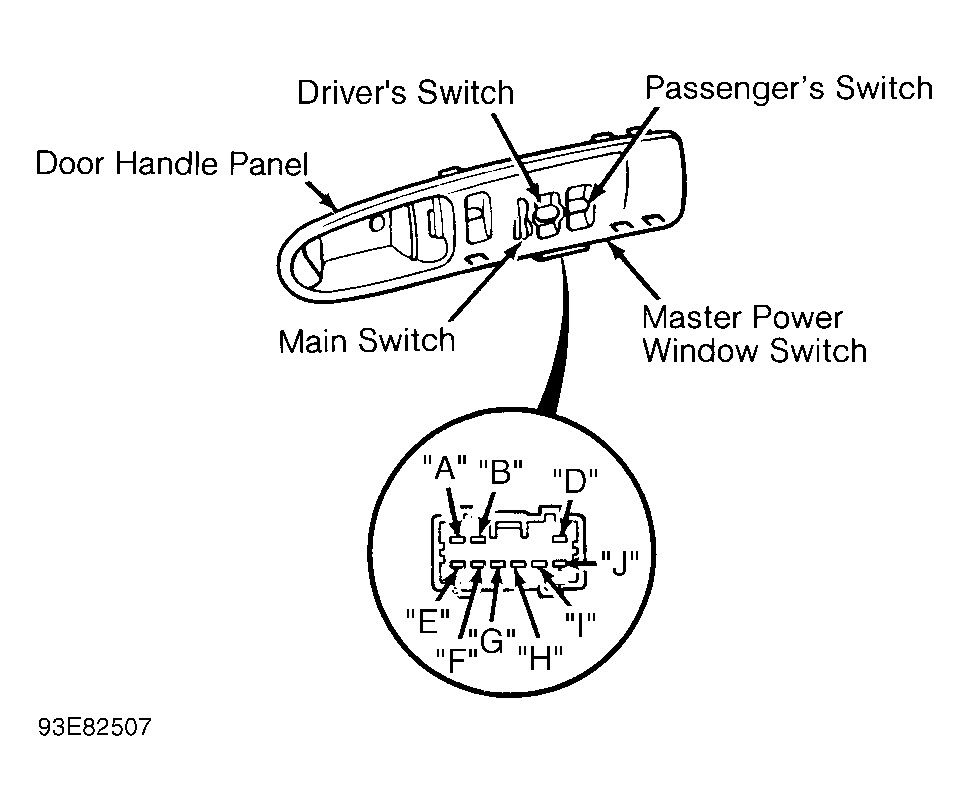 Driver's Switch
Passenger's Switch
Door Handle Panel
Main Switch
Master Power Window Switch
"A" "B" "D"
"J"
"E" "F" "G" "H" "I"
93E82507