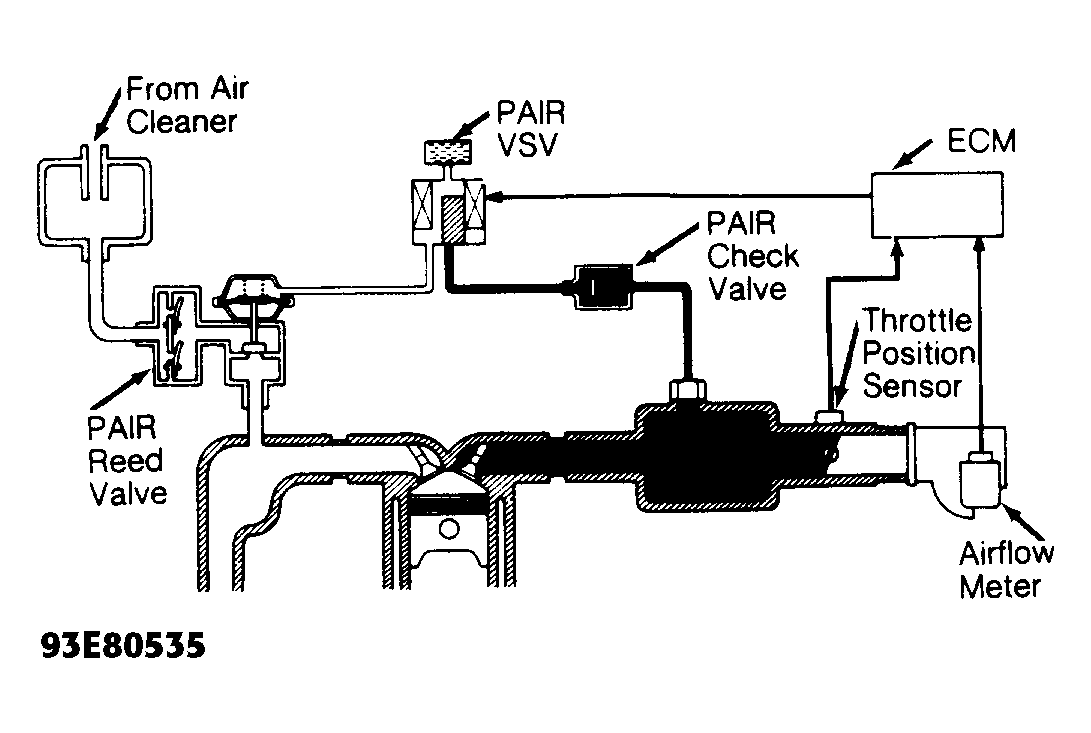 From Air Cleaner

PAIR VSV

ECM

PAIR Check Valve

Throttle Position Sensor

PAIR Reed Valve

Airflow Meter

93E80535