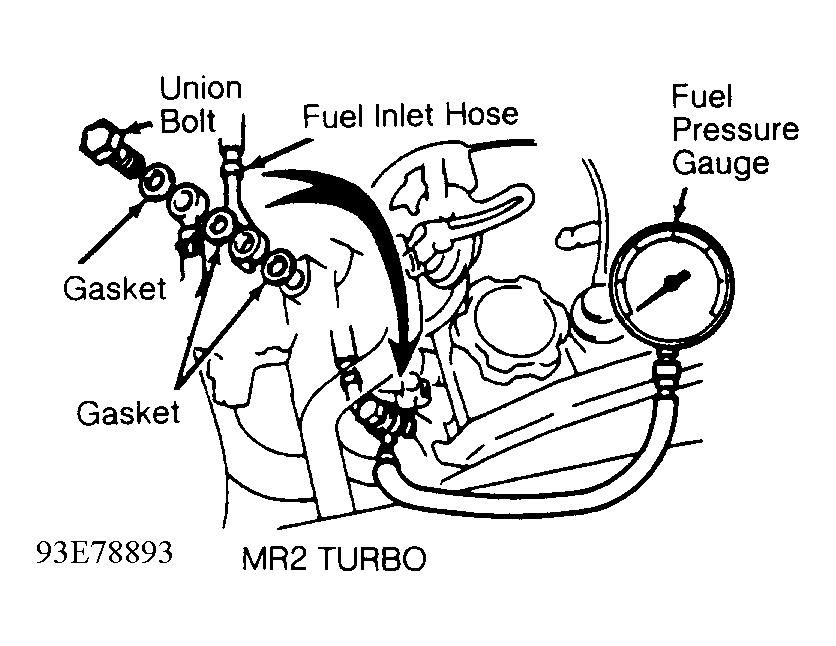 Union Bolt

Fuel Inlet Hose

Fuel Pressure Gauge

Gasket

Gasket

93E78893

MR2 TURBO