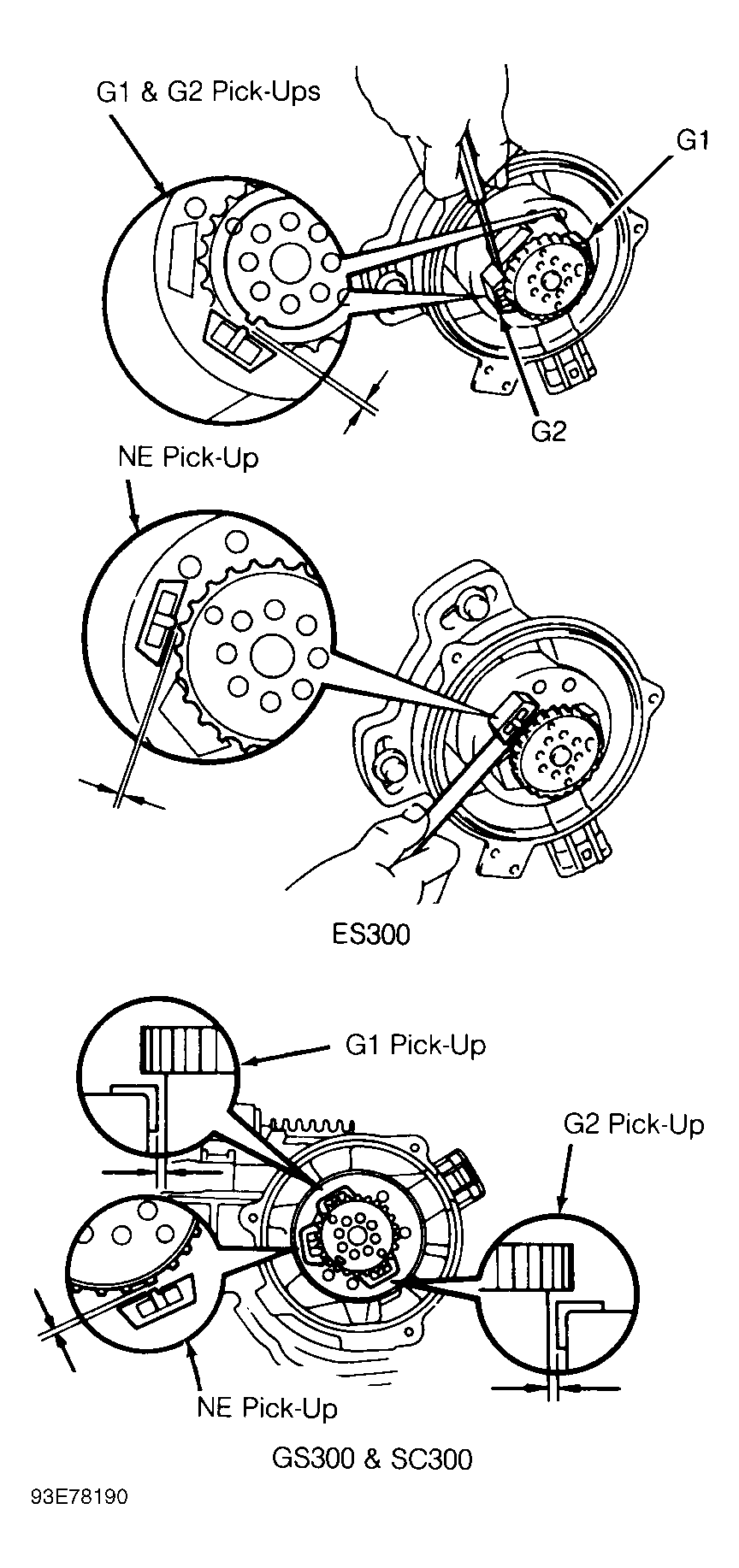 G1 & G2 Pick-Ups

G1

G2

NE Pick-Up

ES300

G1 Pick-Up

G2 Pick-Up

NE Pick-Up

GS300 & SC300

93E78190