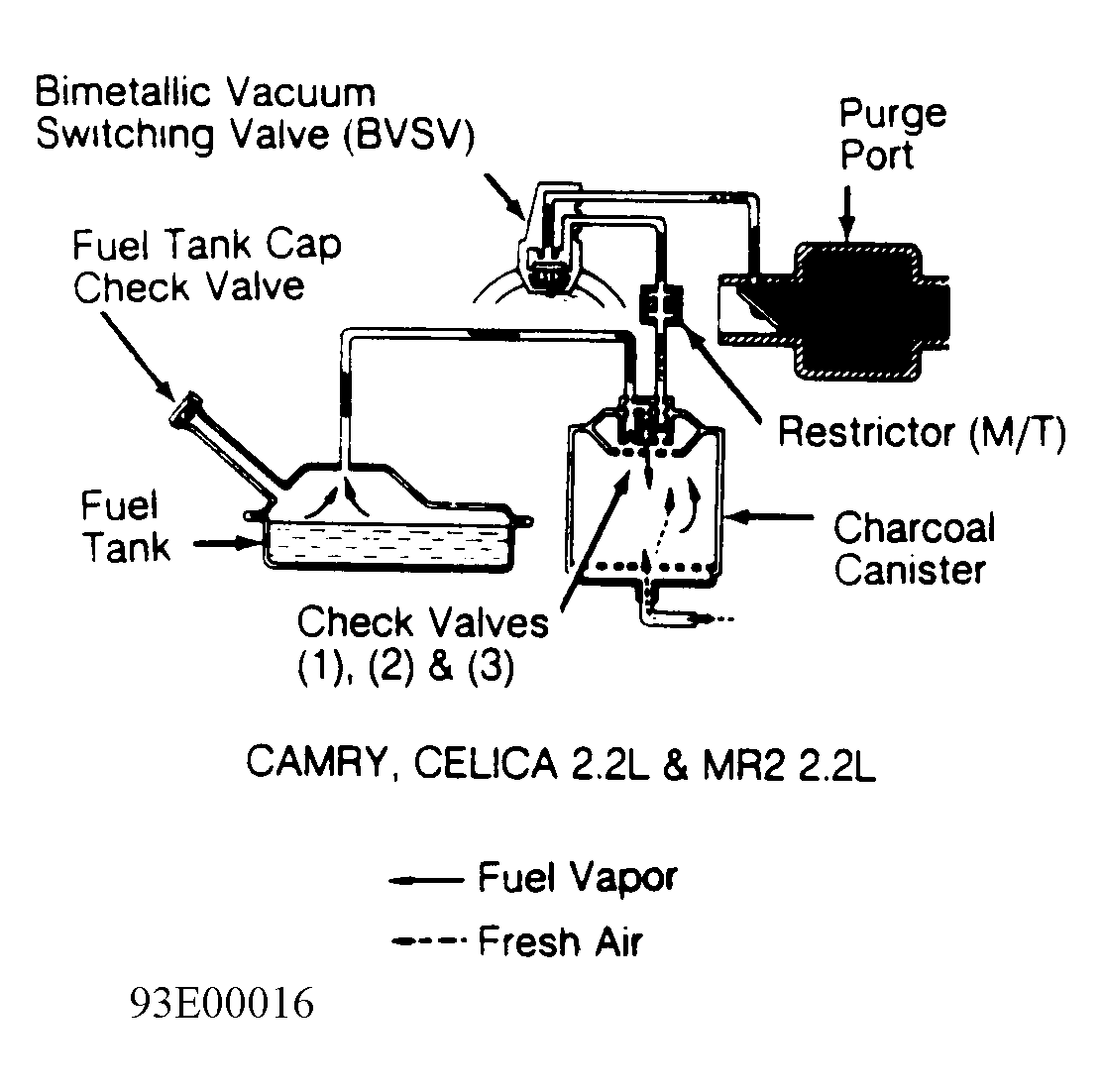 Bimetallic Vacuum Switching Valve (BVSV)

Purge Port

Fuel Tank Cap Check Valve

Restrictor (M/T)

Fuel Tank

Charcoal Canister

Check Valves (1), (2) & (3)

CAMRY, CELICA 2.2L & MR2 2.2L

Fuel Vapor

Fresh Air

93E00016