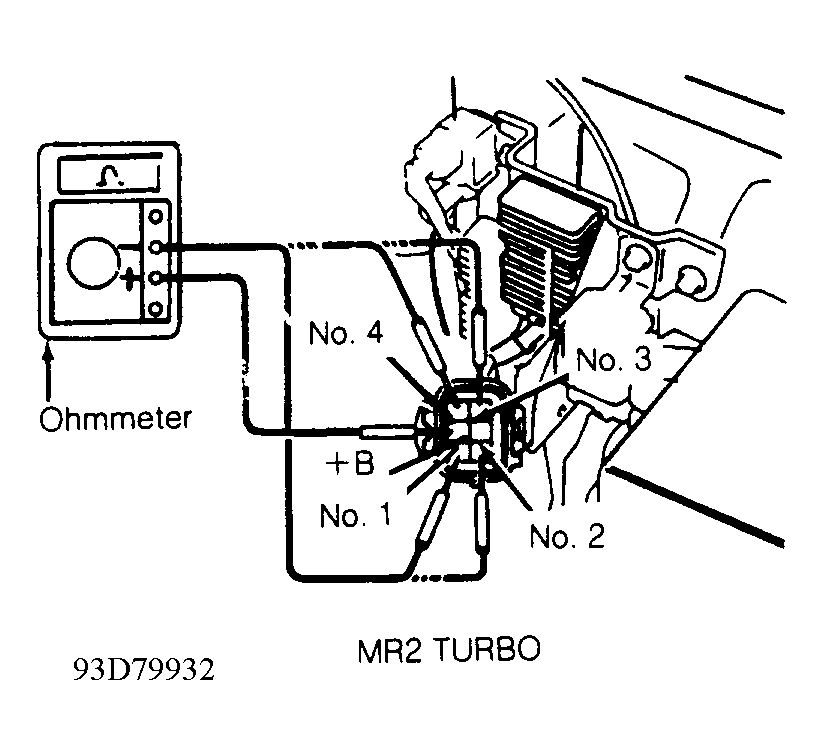 Ω

Ohmmeter

No. 4

No. 3

+B

No. 1

No. 2

MR2 TURBO

93D79932