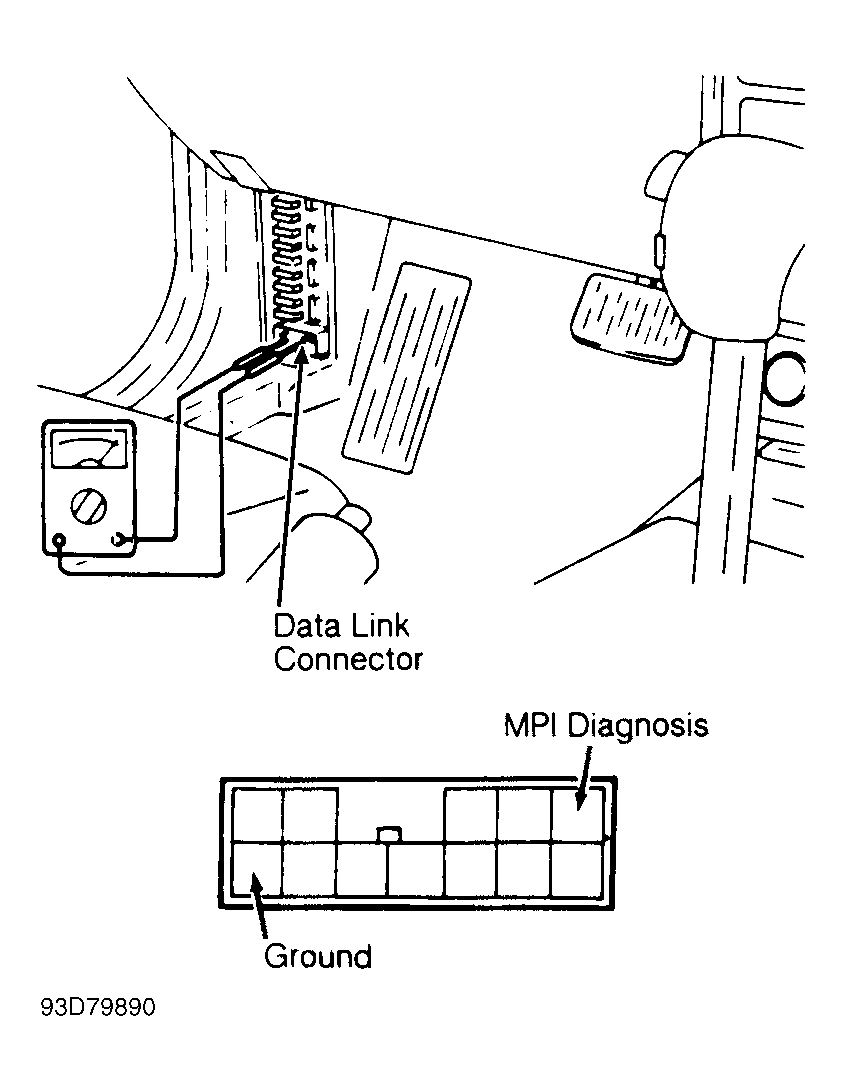 Data Link Connector

MPI Diagnosis

Ground

93D79890