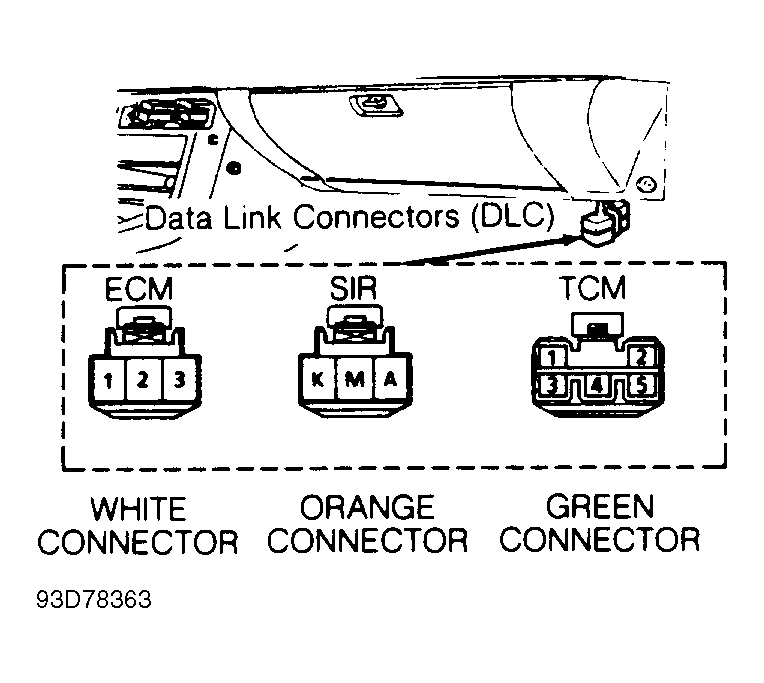 Data Link Connectors (DLC)

ECM

1 2 3

SIR

K M A

TCM

1 2
3 4 5

WHITE CONNECTOR

ORANGE CONNECTOR

GREEN CONNECTOR

93D78363