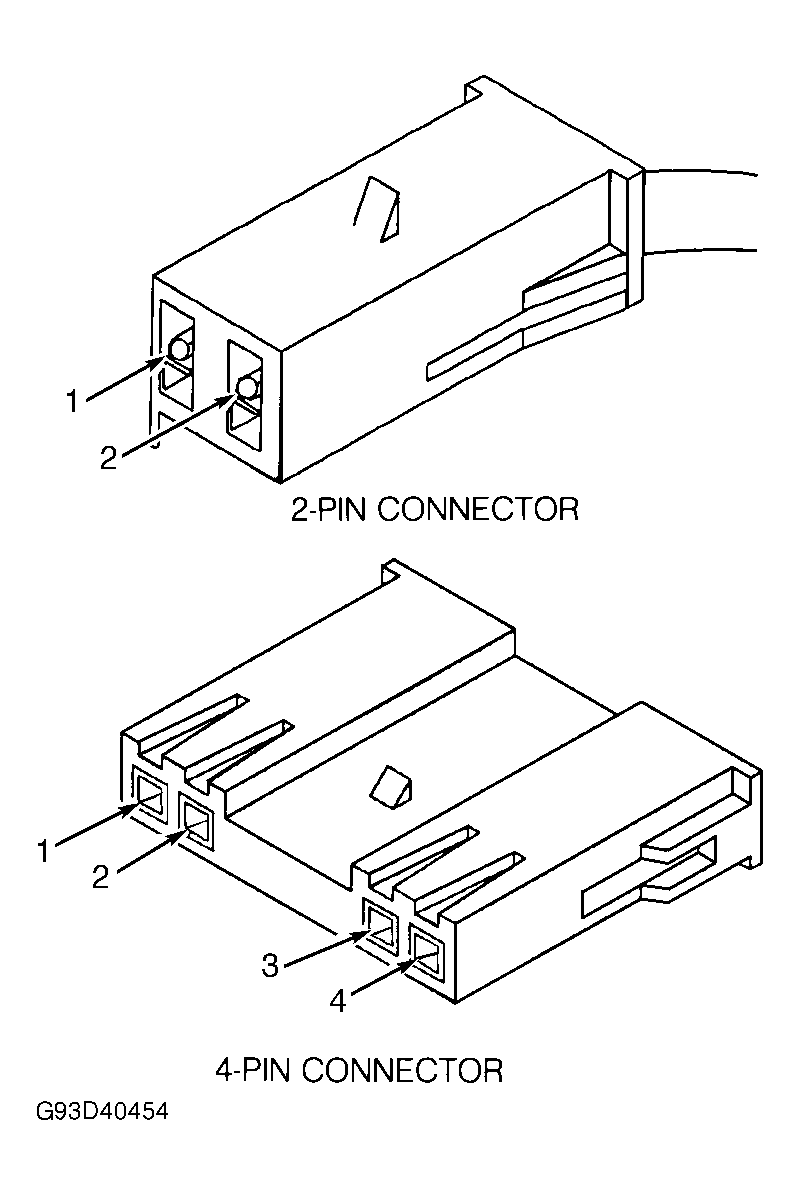 1

2

2-PIN CONNECTOR

1

2

3

4

4-PIN CONNECTOR

G93D40454