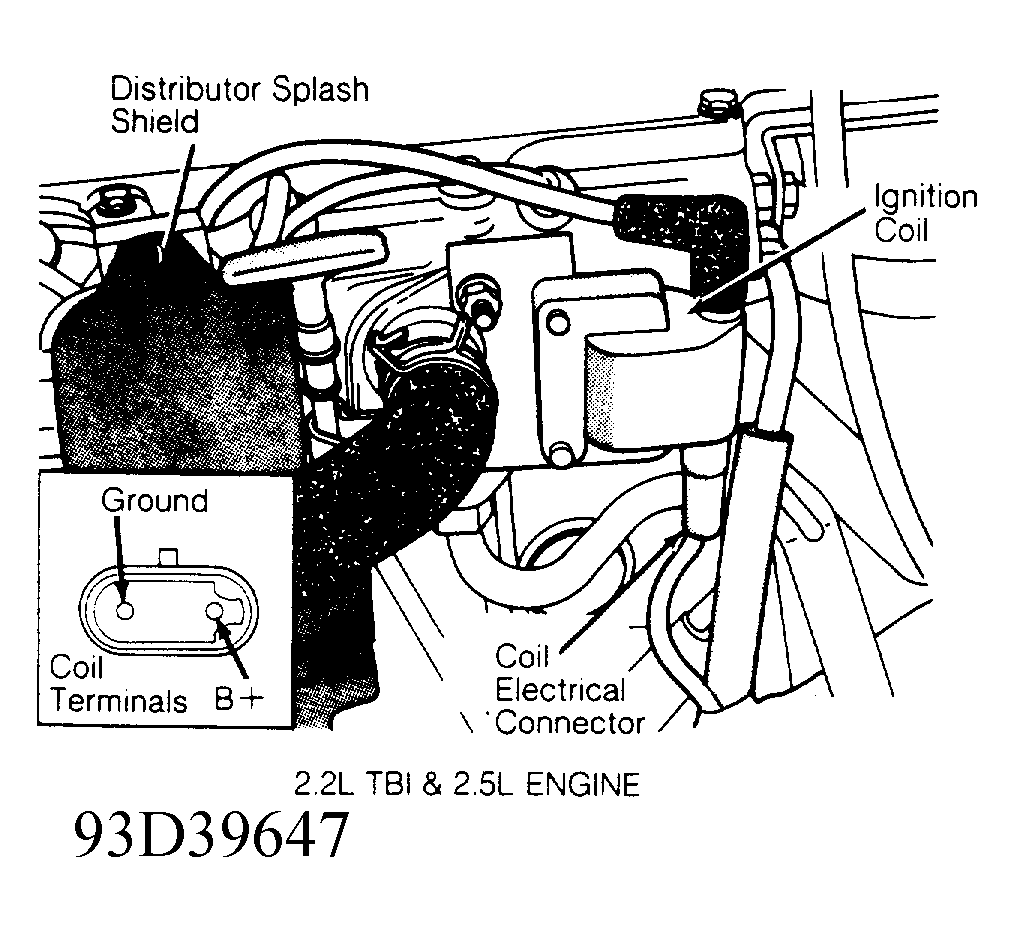 Distributor Splash Shield

Ignition Coil

Ground

Coil Terminals B+

Coil Electrical Connector

2.2L TBI & 2.5L ENGINE

93D39647