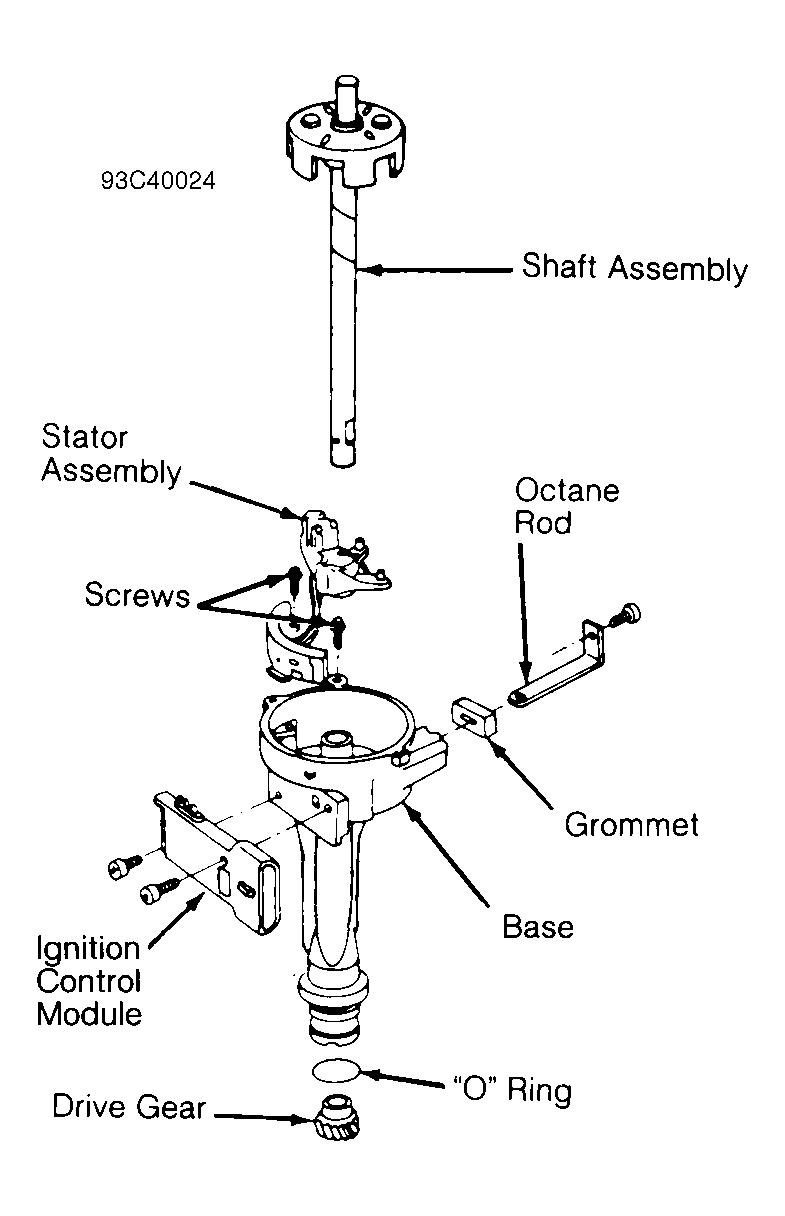 93C40024

Shaft Assembly

Stator Assembly

Octane Rod

Screws

Grommet

Base

Ignition Control Module

"O" Ring

Drive Gear