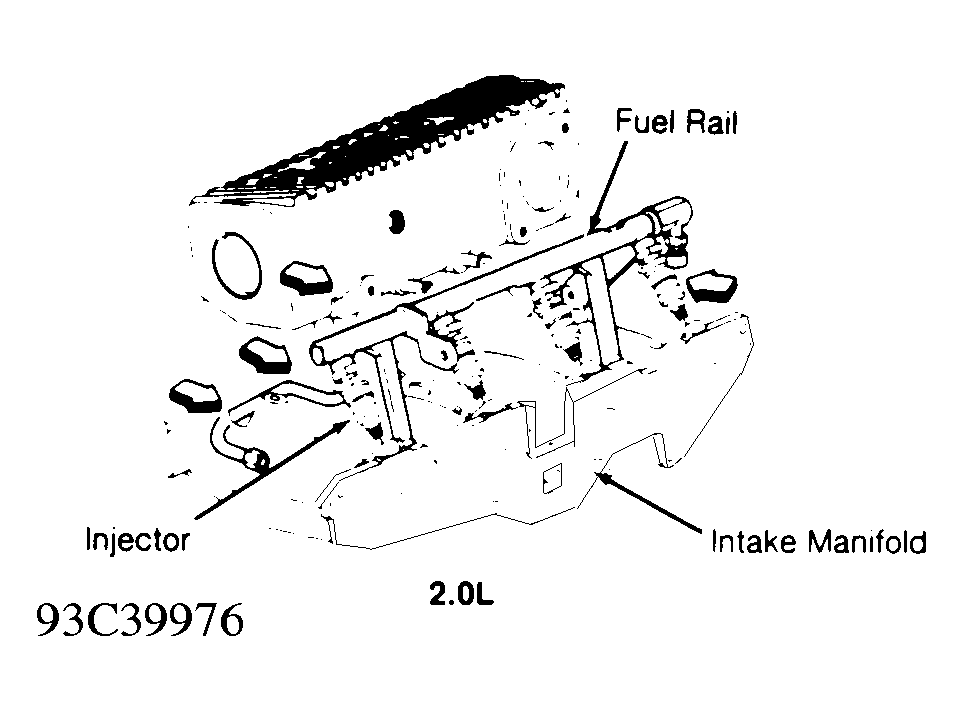 Fuel Rail

Injector

Intake Manifold

2.0L

93C39976