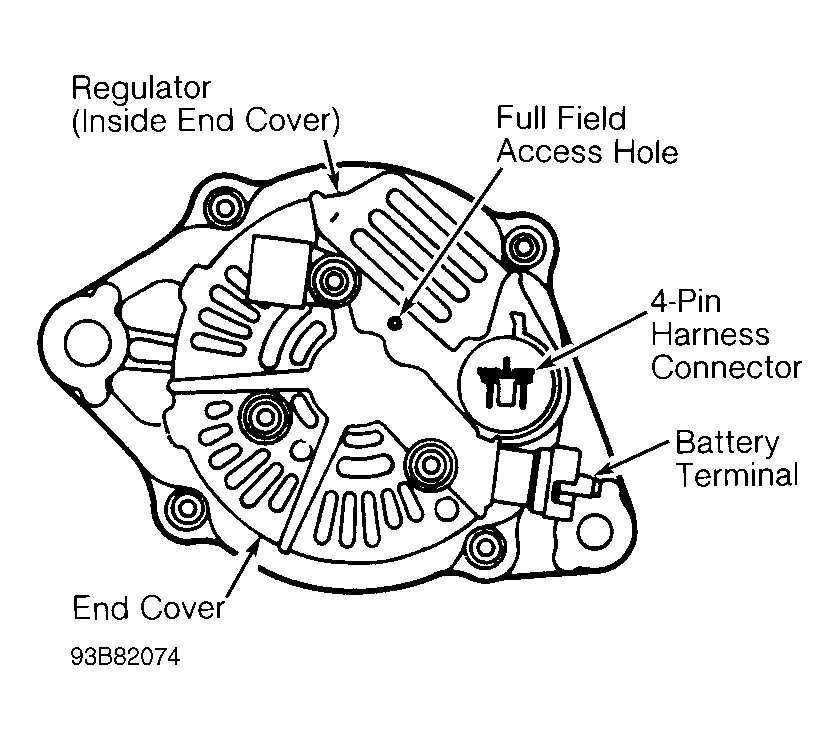 Regulator
(Inside End Cover)

Full Field
Access Hole

4-Pin
Harness
Connector

Battery
Terminal

End Cover

93B82074