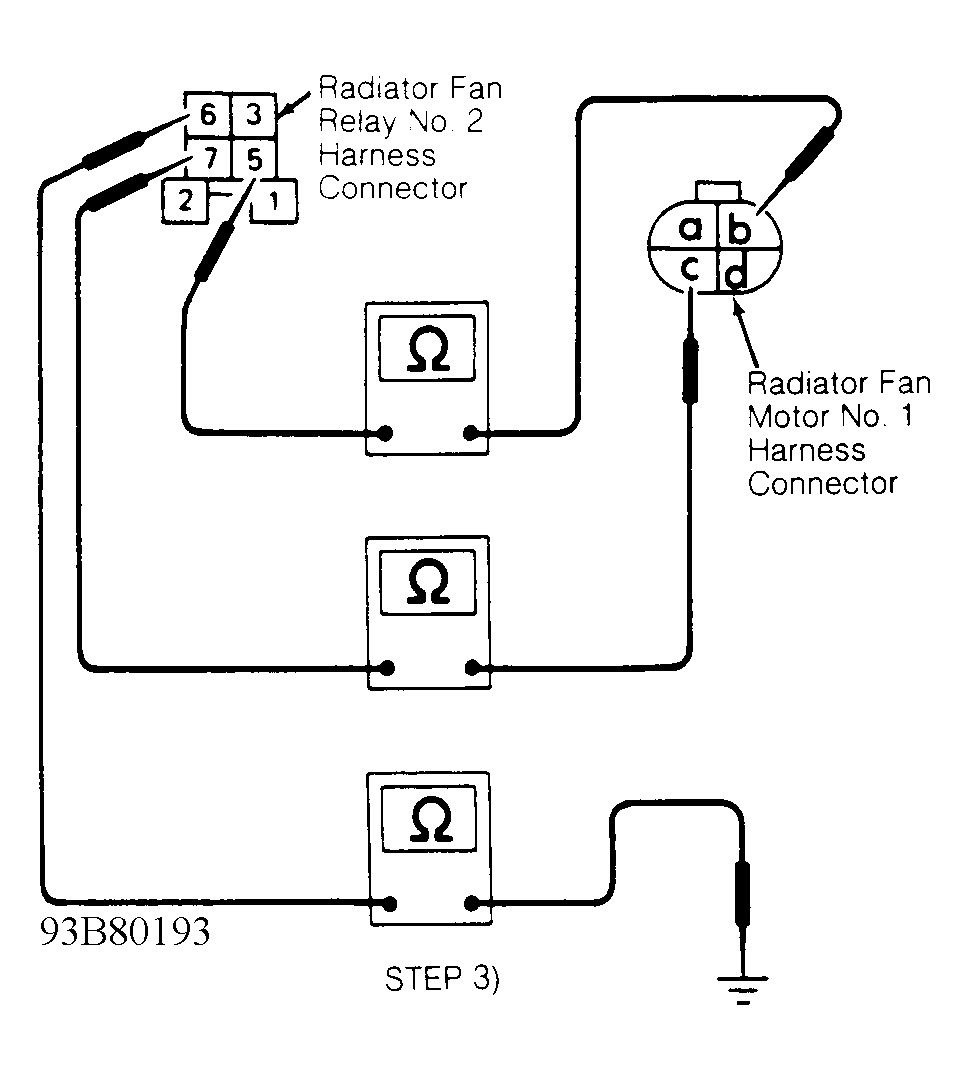 6
3
7
5
2
1
Radiator Fan Relay No. 2 Harness Connector

a
b
c
d

Radiator Fan Motor No. 1 Harness Connector

Ω

Ω

Ω

93B80193

STEP 3)