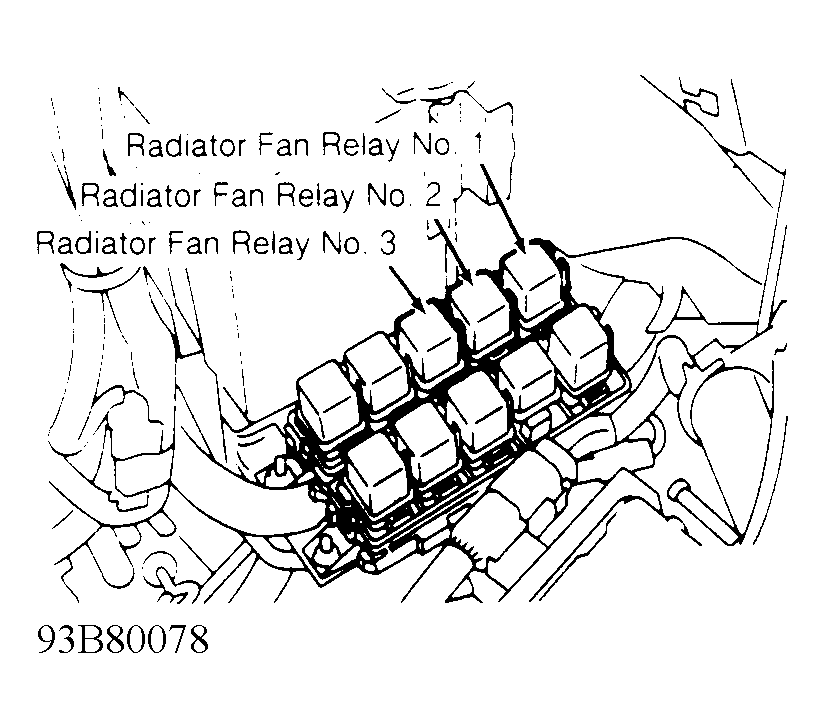 Radiator Fan Relay No. 1
Radiator Fan Relay No. 2
Radiator Fan Relay No. 3

93B80078