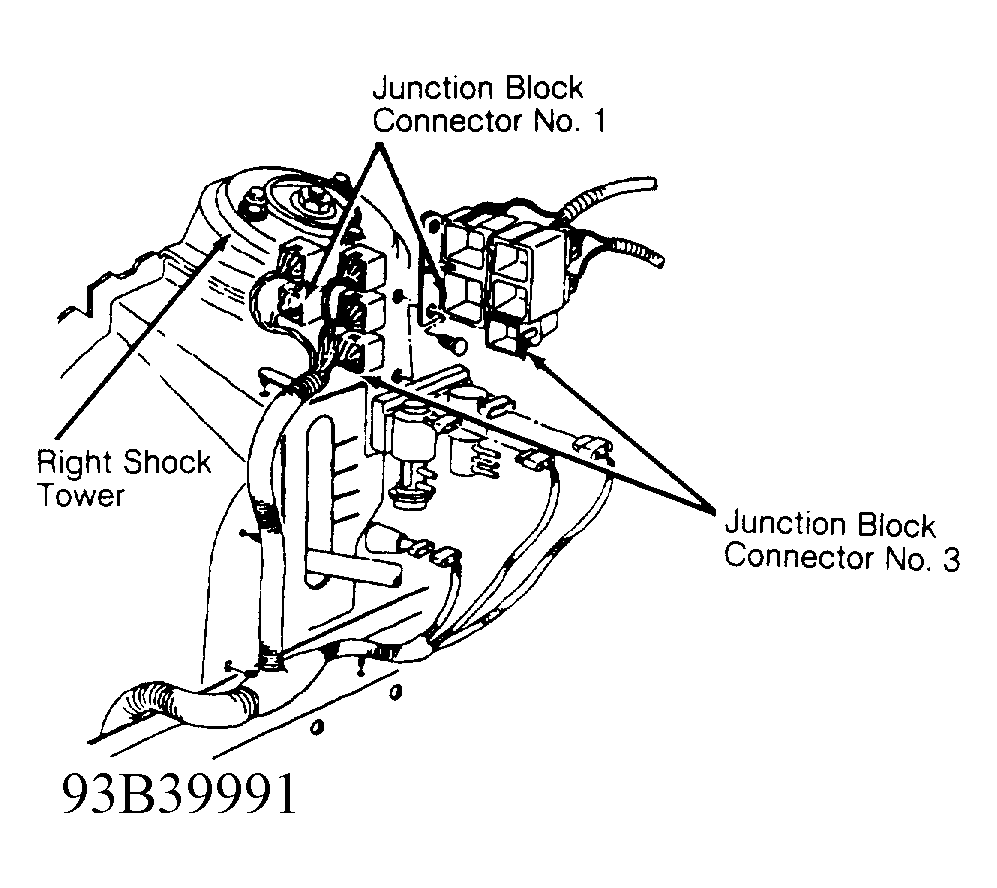 Junction Block Connector No. 1

Right Shock Tower

Junction Block Connector No. 3

93B39991