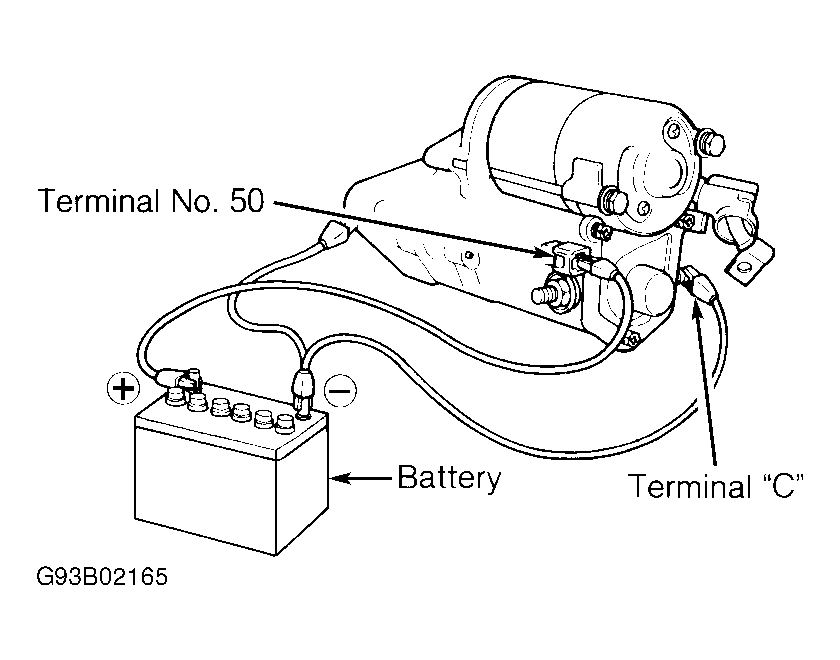 Terminal No. 50

+

−

Battery

Terminal "C"

G93B02165