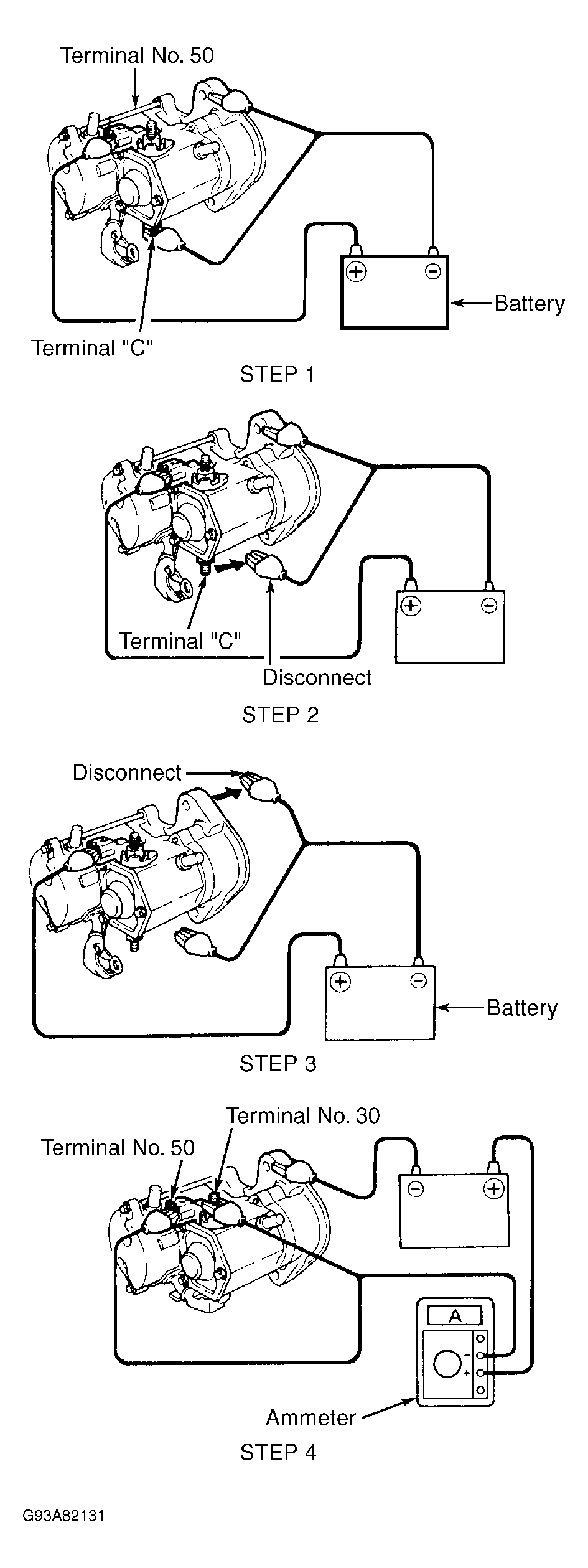 Terminal No. 50

+ −

Battery

Terminal "C"

STEP 1

+ −

Terminal "C"

Disconnect

STEP 2

Disconnect

+ −

Battery

STEP 3

Terminal No. 30

Terminal No. 50

− +

A

−
+

Ammeter

STEP 4

G93A82131