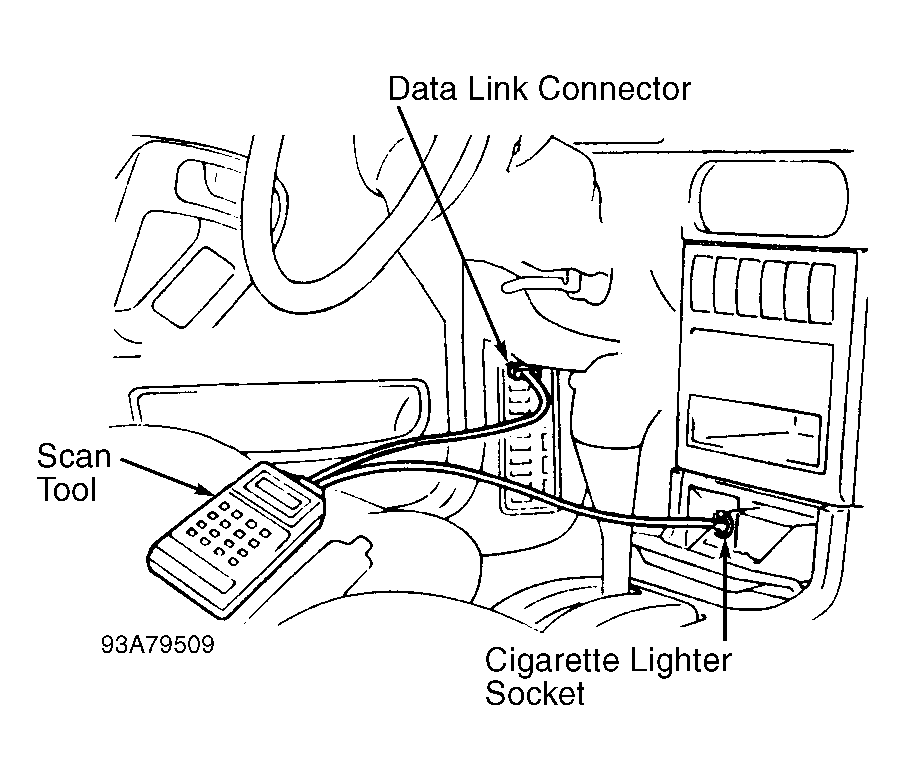 Data Link Connector

Scan Tool

93A79509

Cigarette Lighter Socket