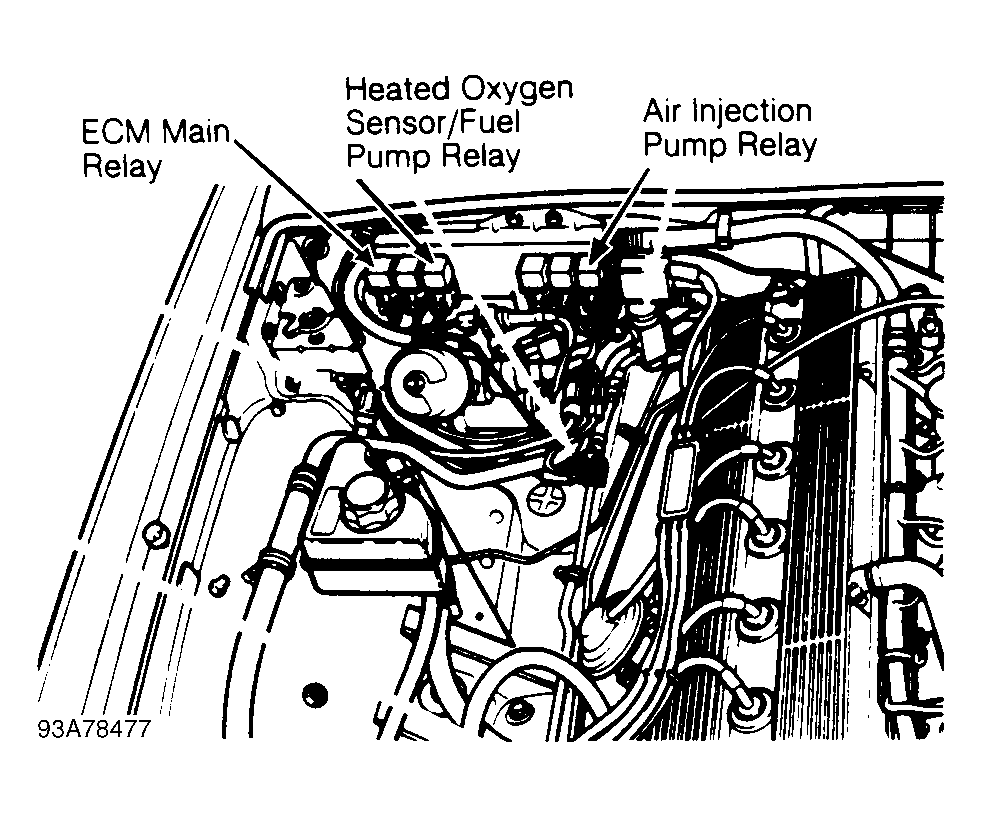 ECM Main Relay

Heated Oxygen Sensor/Fuel Pump Relay

Air Injection Pump Relay

93A78477