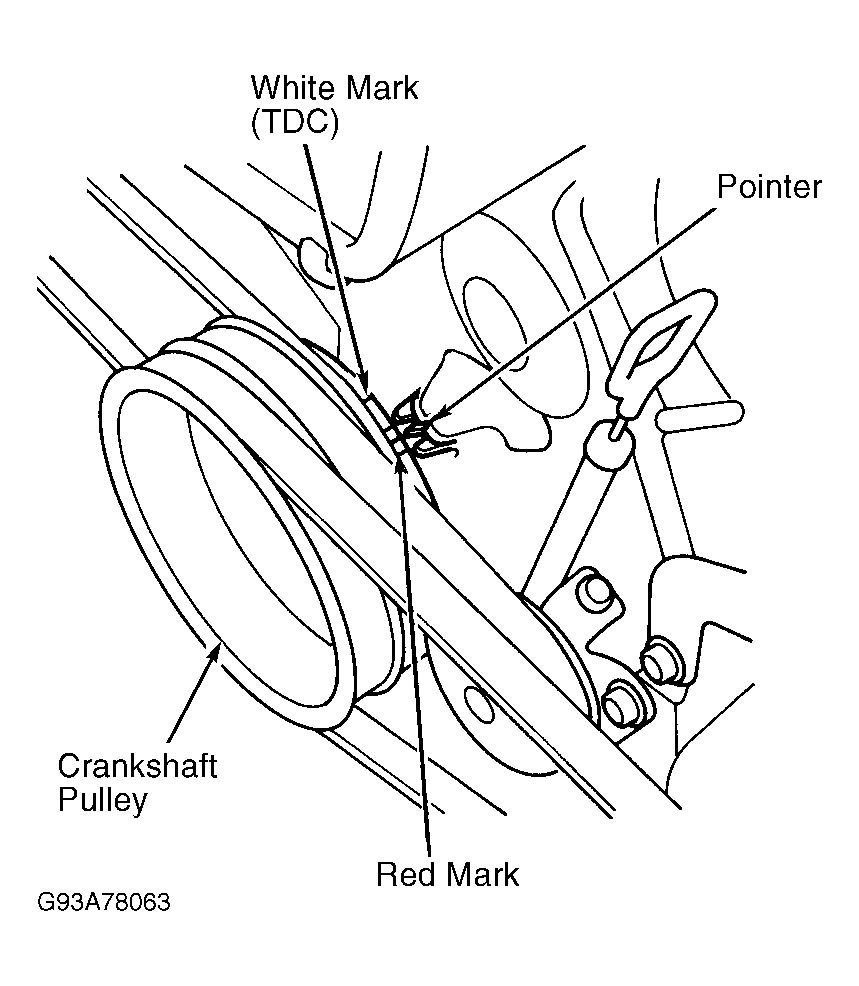 White Mark (TDC)

Pointer

Crankshaft Pulley

Red Mark

G93A78063