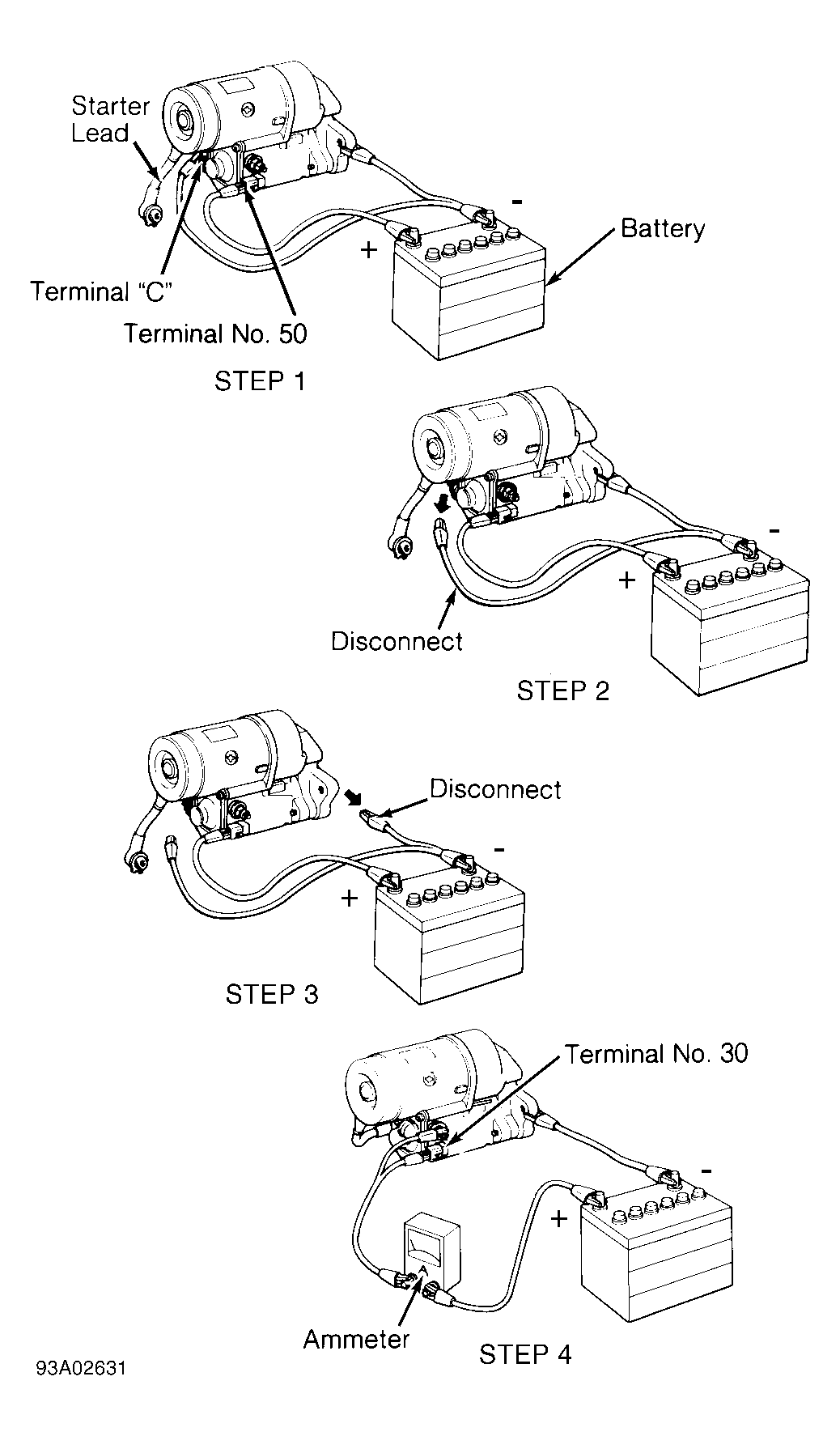 Starter Lead

-

Battery

+

Terminal "C"

Terminal No. 50

STEP 1

-

+

Disconnect

STEP 2

Disconnect

-

+

STEP 3

Terminal No. 30

-

+

A

Ammeter

STEP 4

93A02631