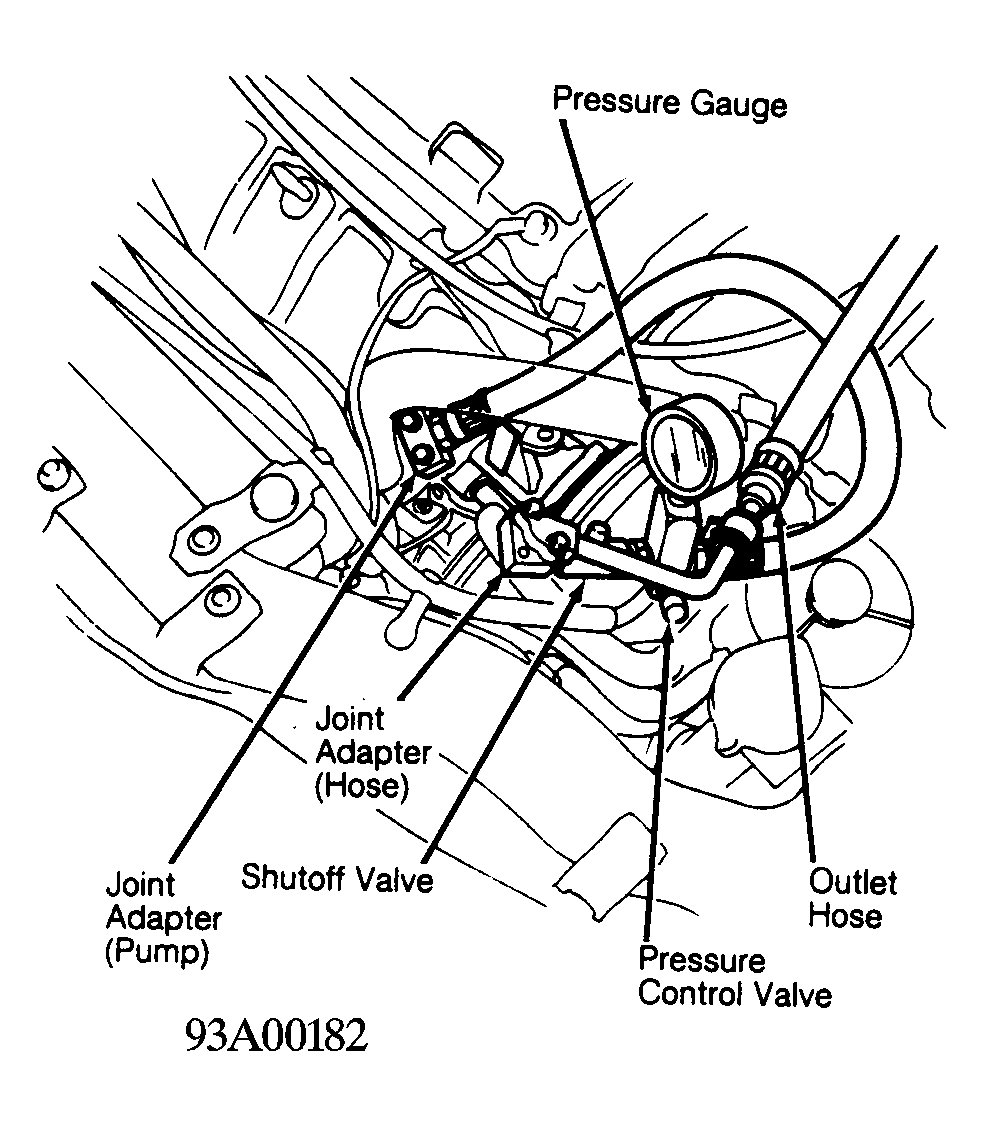 Pressure Gauge

Joint Adapter (Hose)

Joint Adapter (Pump)

Shutoff Valve

Outlet Hose

Pressure Control Valve

93A00182