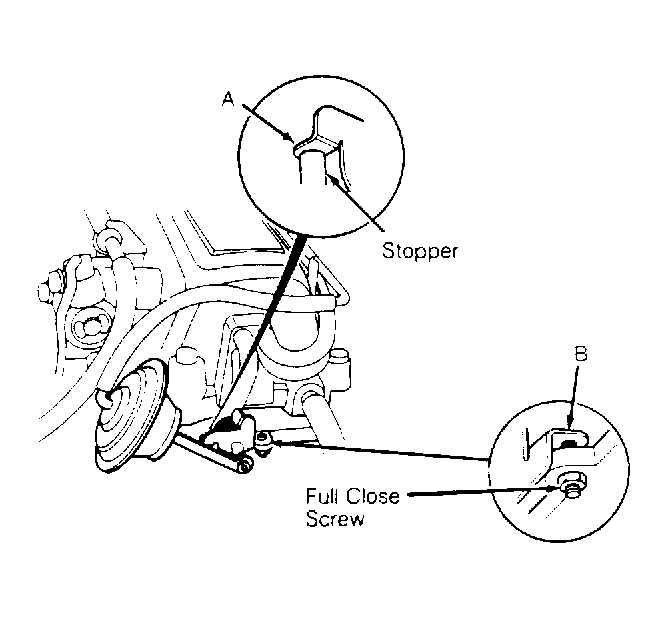 A

Stopper

B

Full Close Screw