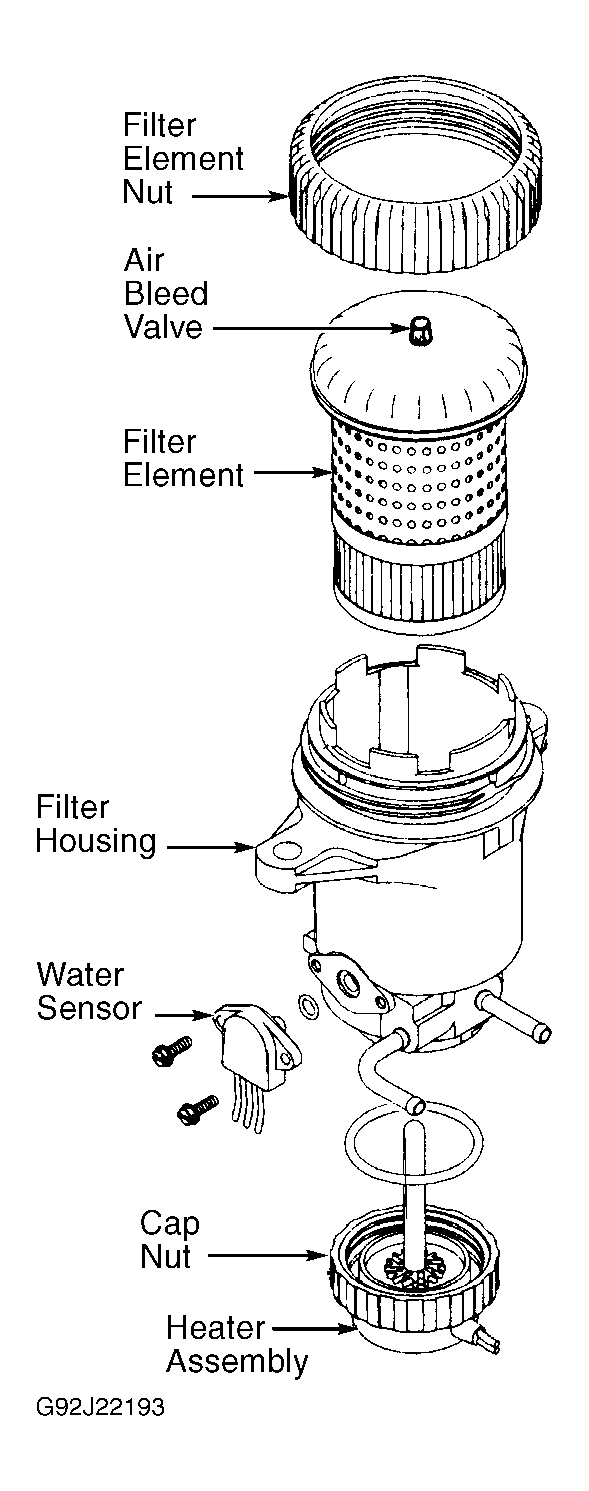 Filter Element Nut

Air Bleed Valve

Filter Element

Filter Housing

Water Sensor

Cap Nut

Heater Assembly

G92J22193