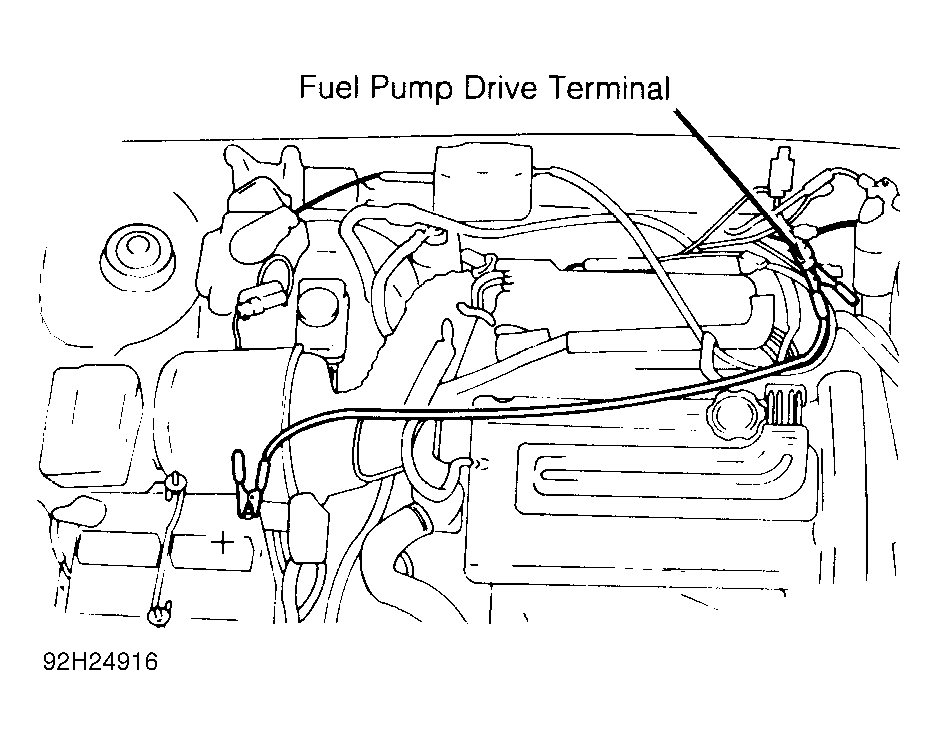 Fuel Pump Drive Terminal

+

92H24916