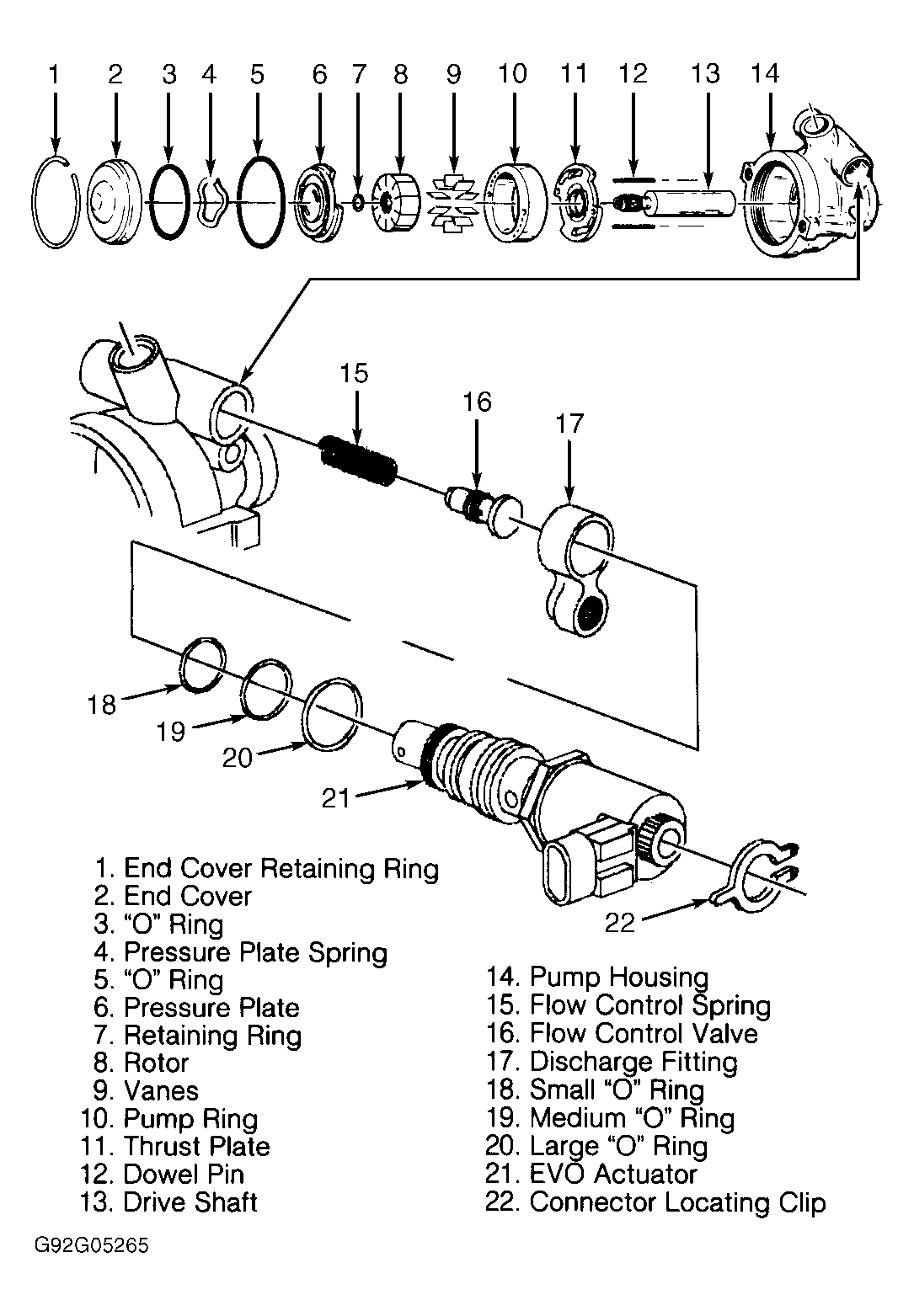 1 2 3 4 5 6 7 8 9 10 11 12 13 14

15

16

17

18

19

20

21

22

1. End Cover Retaining Ring
2. End Cover
3. "O" Ring
4. Pressure Plate Spring
5. "O" Ring
6. Pressure Plate
7. Retaining Ring
8. Rotor
9. Vanes
10. Pump Ring
11. Thrust Plate
12. Dowel Pin
13. Drive Shaft

14. Pump Housing
15. Flow Control Spring
16. Flow Control Valve
17. Discharge Fitting
18. Small "O" Ring
19. Medium "O" Ring
20. Large "O" Ring
21. EVO Actuator
22. Connector Locating Clip

G92G05265