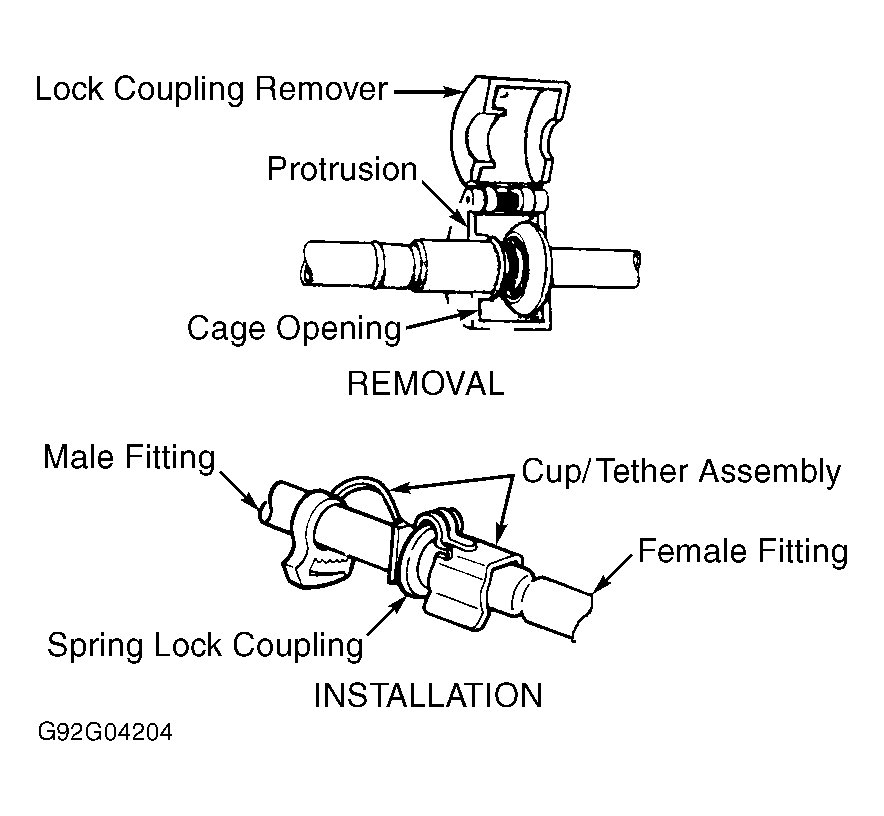 Lock Coupling Remover

Protrusion

Cage Opening

REMOVAL

Male Fitting

Cup/Tether Assembly

Female Fitting

Spring Lock Coupling

INSTALLATION

G92G04204