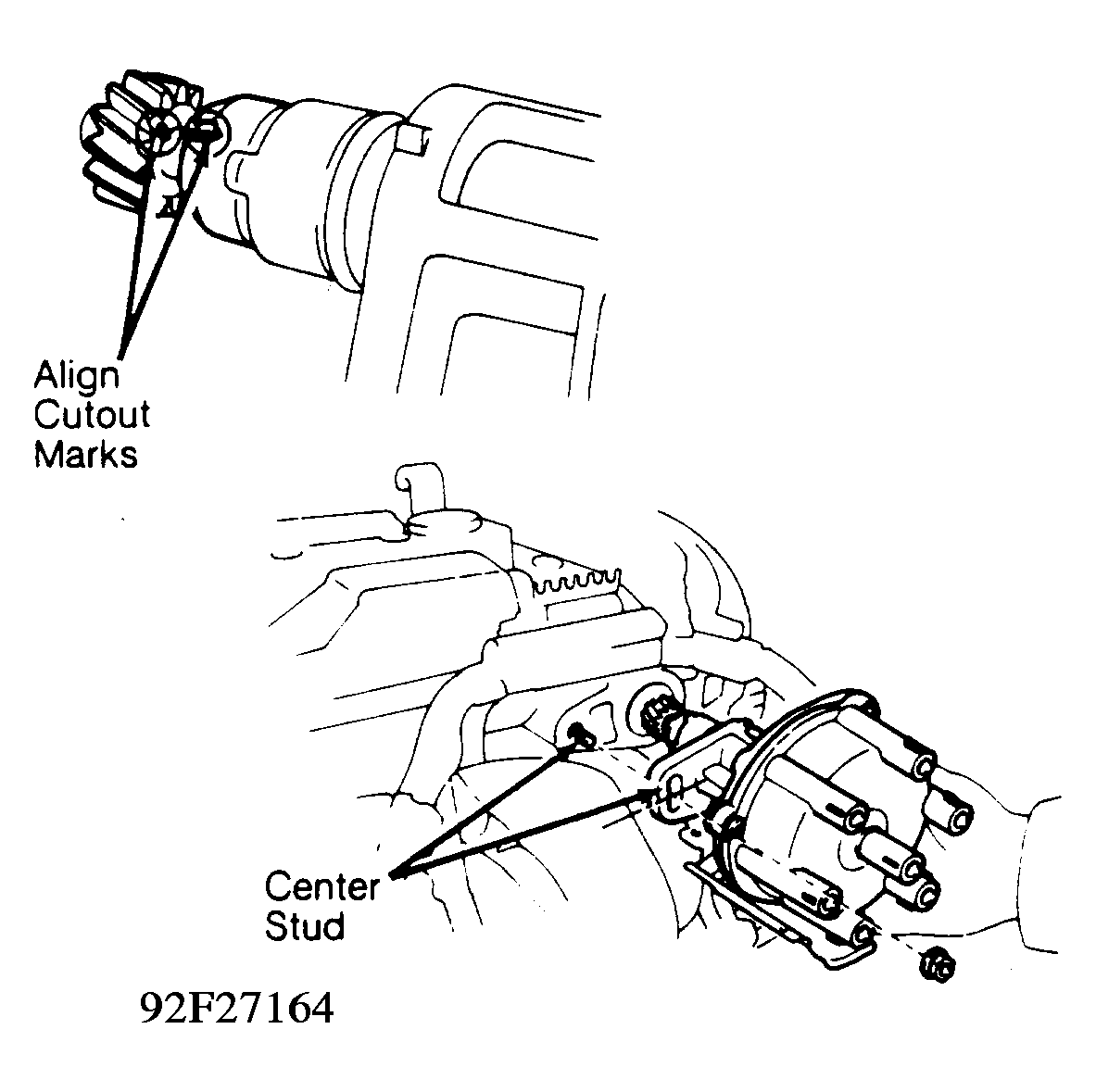 Align Cutout Marks

Center Stud

92F27164