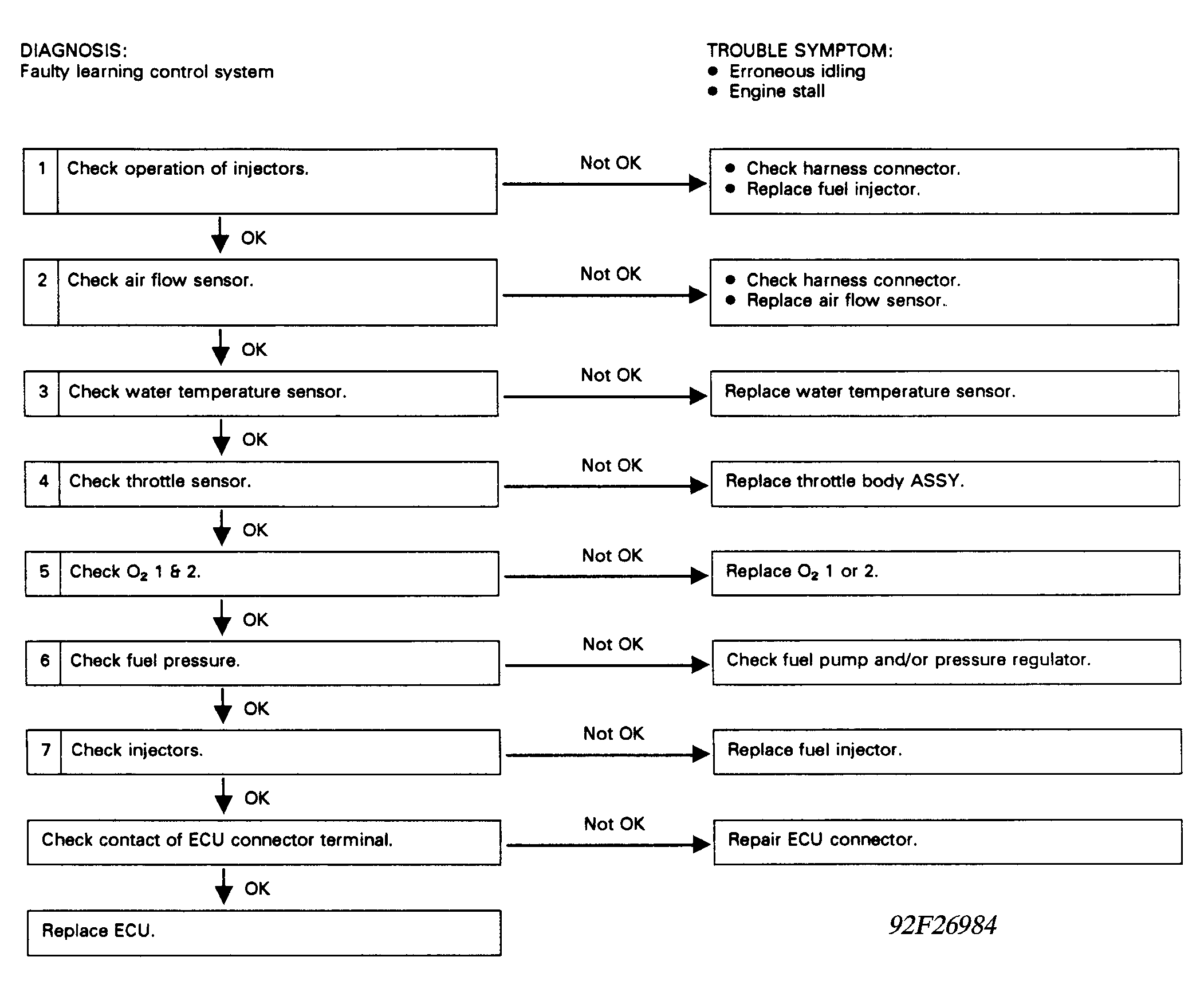 DIAGNOSIS:
Faulty learning control system

TROUBLE SYMPTOM:
● Erroneous idling
● Engine stall

1 Check operation of injectors.

Not OK

● Check harness connector.
● Replace fuel injector.

OK

2 Check air flow sensor.

Not OK

● Check harness connector.
● Replace air flow sensor.

OK

3 Check water temperature sensor.

Not OK

Replace water temperature sensor.

OK

4 Check throttle sensor.

Not OK

Replace throttle body ASSY.

OK

5 Check $O_2$ 1 & 2.

Not OK

Replace $O_2$ 1 or 2.

OK

6 Check fuel pressure.

Not OK

Check fuel pump and/or pressure regulator.

OK

7 Check injectors.

Not OK

Replace fuel injector.

OK

Check contact of ECU connector terminal.

Not OK

Repair ECU connector.

OK

Replace ECU.

92F26984