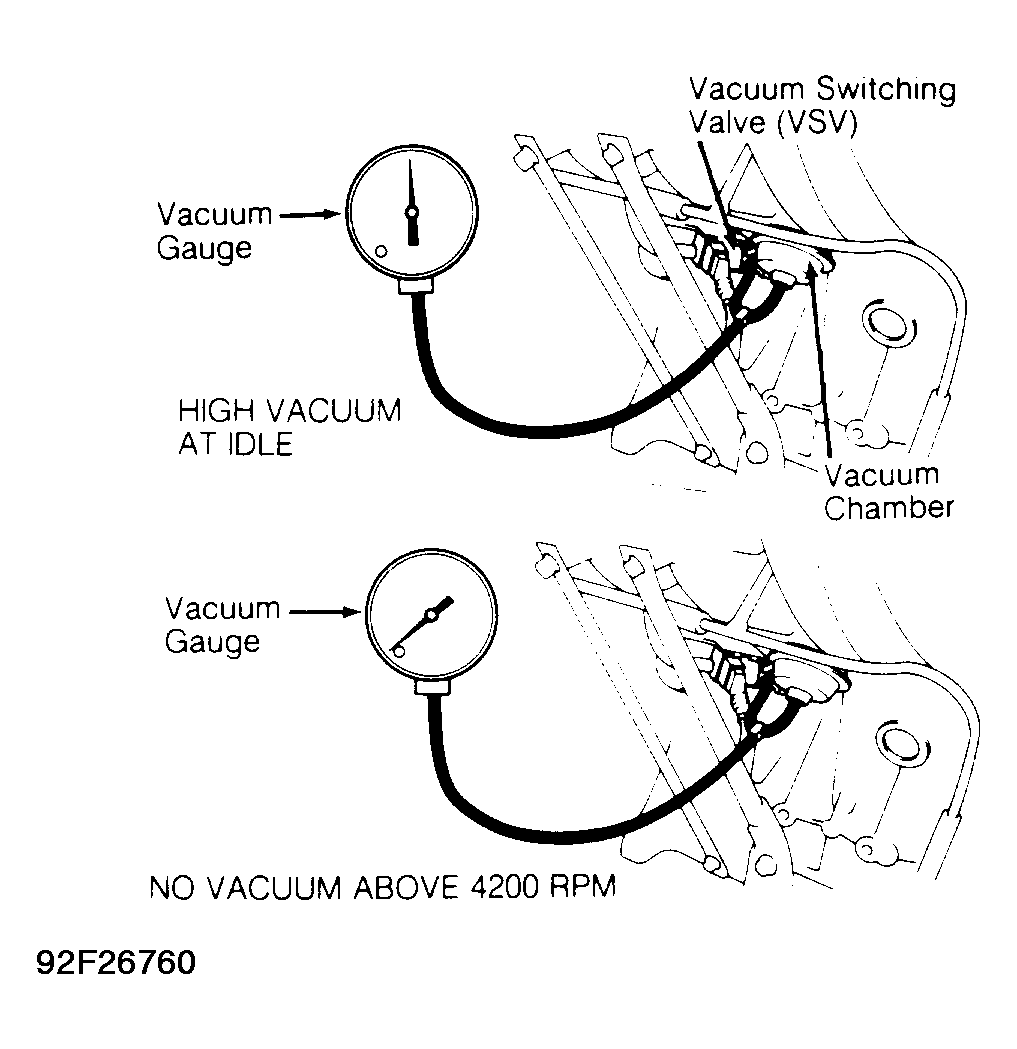 Vacuum Switching Valve (VSV)

Vacuum Gauge

HIGH VACUUM AT IDLE

Vacuum Chamber

Vacuum Gauge

NO VACUUM ABOVE 4200 RPM

92F26760