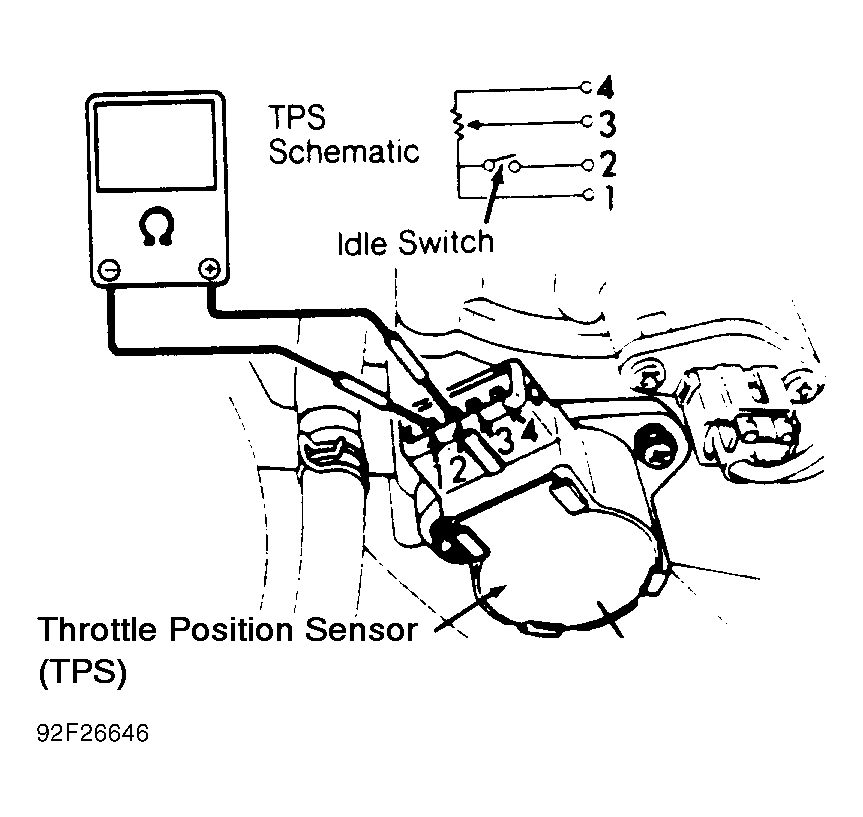 TPS Schematic

4
3
2
1

Idle Switch

Ω

2
3
4

Throttle Position Sensor (TPS)

92F26646