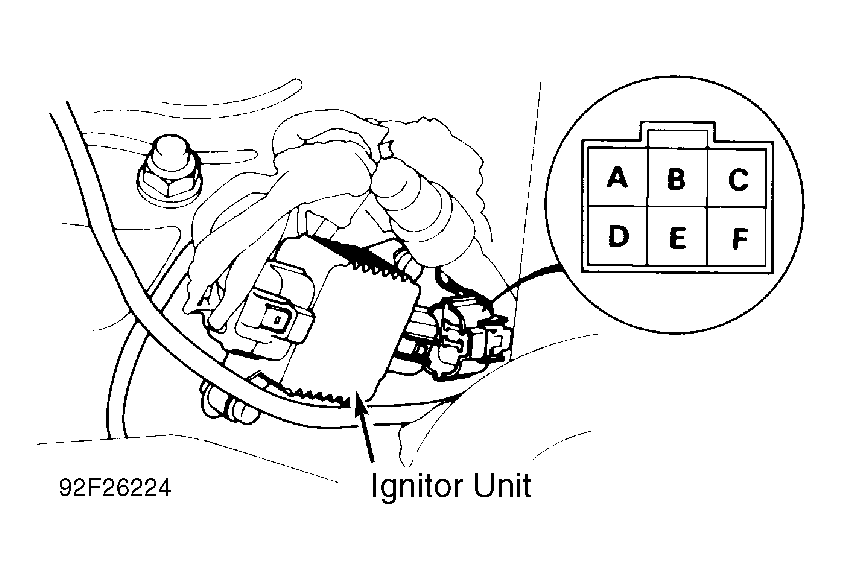 A B C
D E F

92F26224

Ignitor Unit