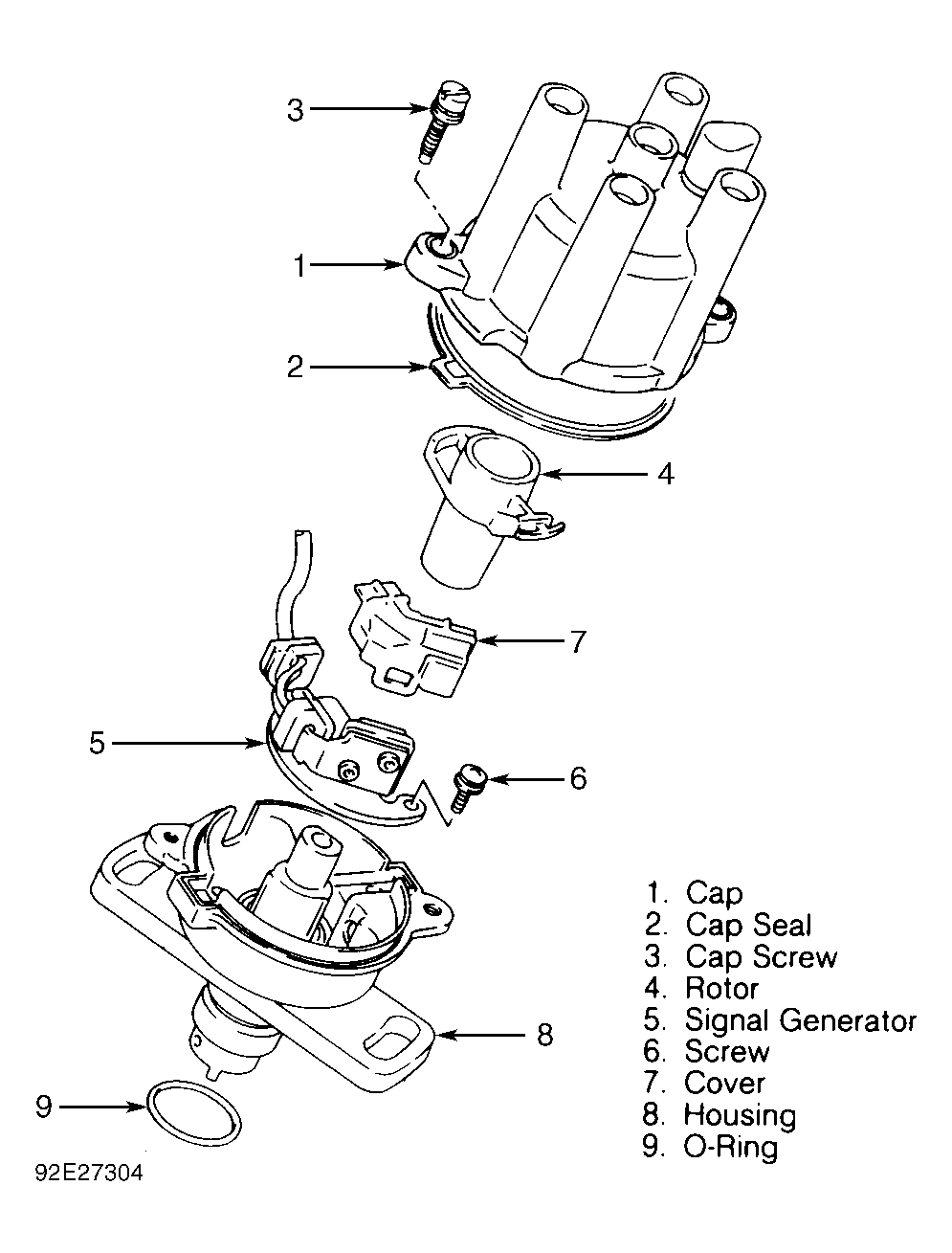 3
1
2
4
7
5
6
8
9

1. Cap
2. Cap Seal
3. Cap Screw
4. Rotor
5. Signal Generator
6. Screw
7. Cover
8. Housing
9. O-Ring

92E27304