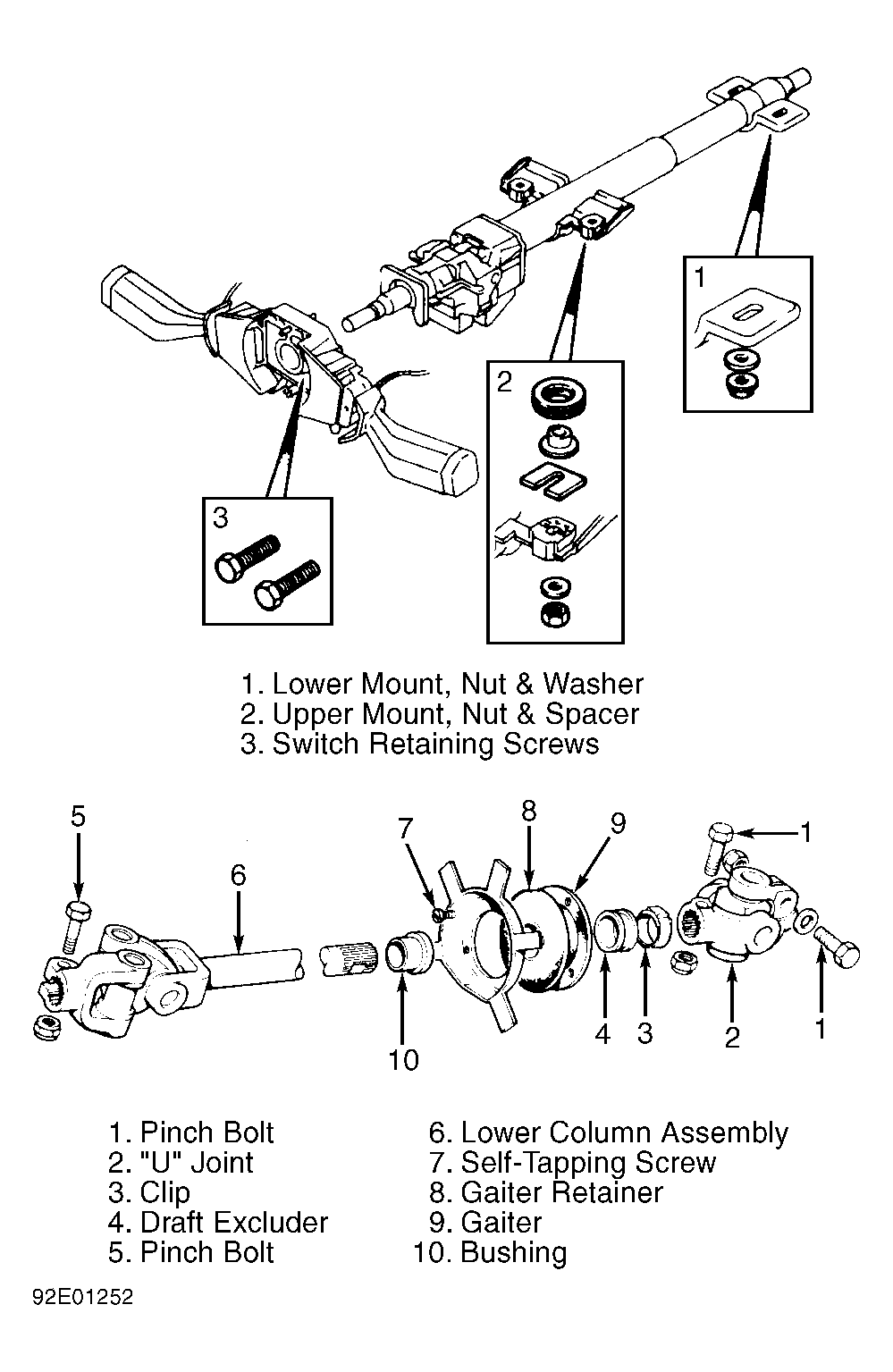 1

2

3

1. Lower Mount, Nut & Washer
2. Upper Mount, Nut & Spacer
3. Switch Retaining Screws

5
6
7
8
9
1
10
4
3
2
1

1. Pinch Bolt
2. "U" Joint
3. Clip
4. Draft Excluder
5. Pinch Bolt

6. Lower Column Assembly
7. Self-Tapping Screw
8. Gaiter Retainer
9. Gaiter
10. Bushing

92E01252