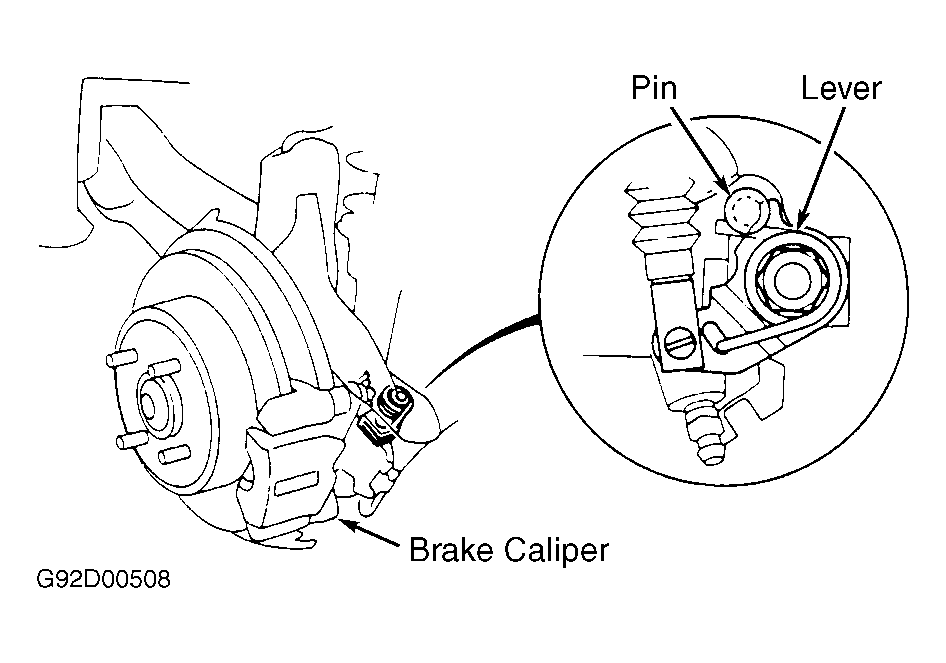 Pin
Lever
Brake Caliper
G92D00508