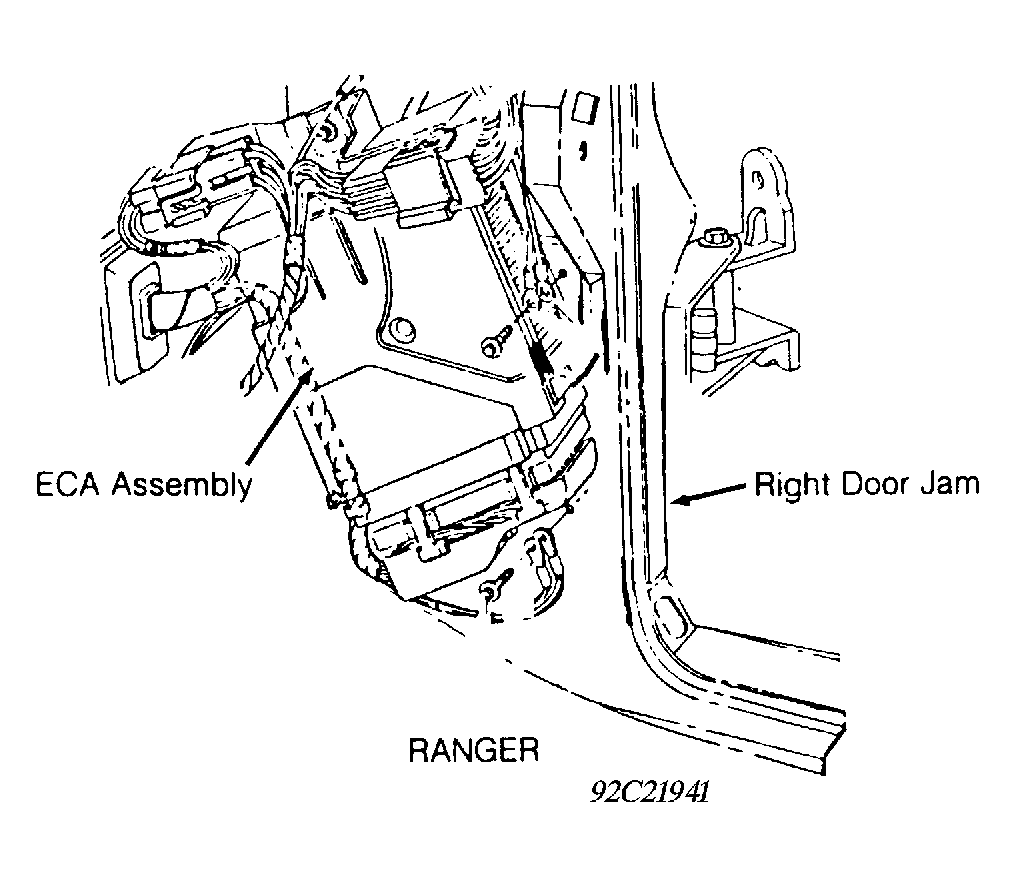 ECA Assembly

Right Door Jam

RANGER

92C21941