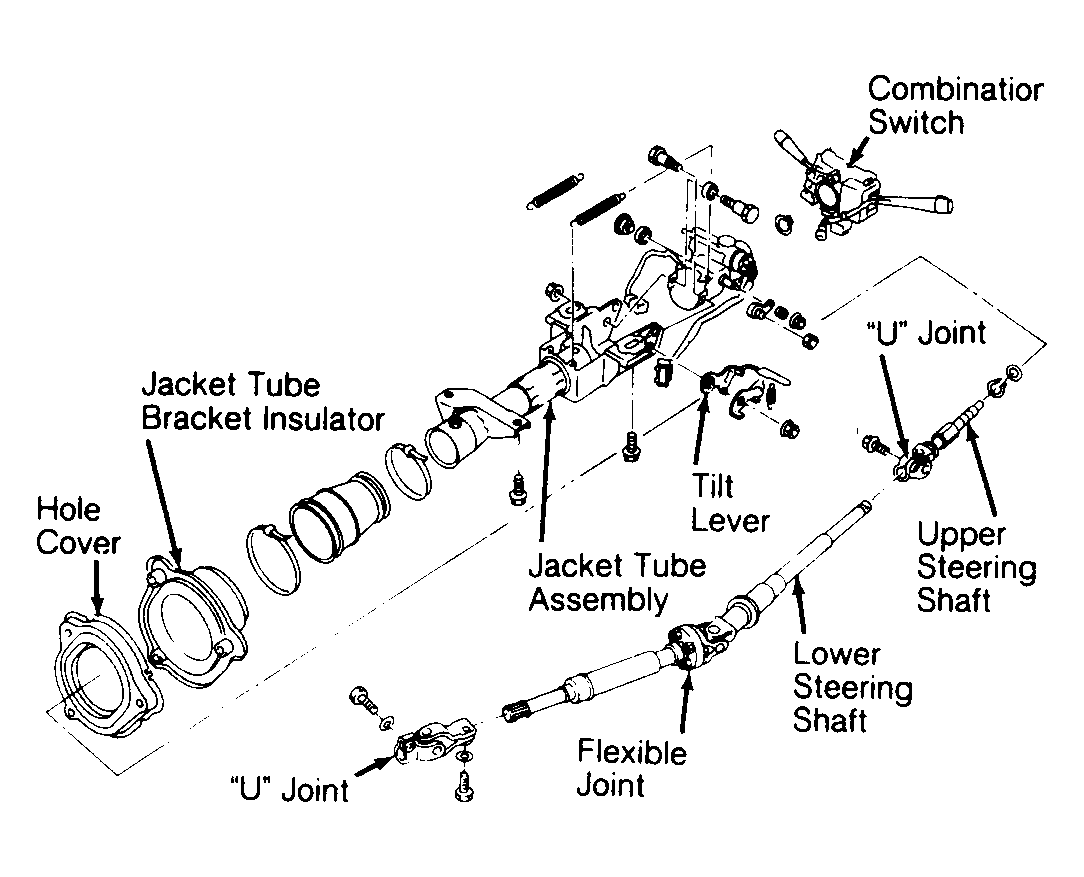 Combinatior Switch

"U" Joint

Jacket Tube Bracket Insulator

Hole Cover

Tilt Lever

Upper Steering Shaft

Jacket Tube Assembly

Lower Steering Shaft

Flexible Joint

"U" Joint