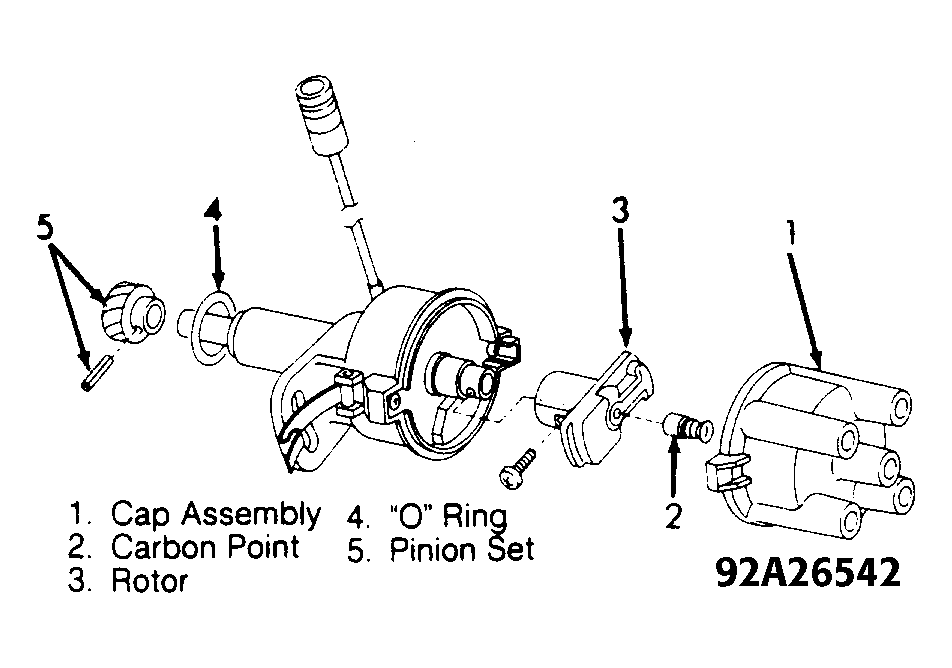 5
4
3
1
2

1. Cap Assembly
2. Carbon Point
3. Rotor

4. "O" Ring
5. Pinion Set

92A26542