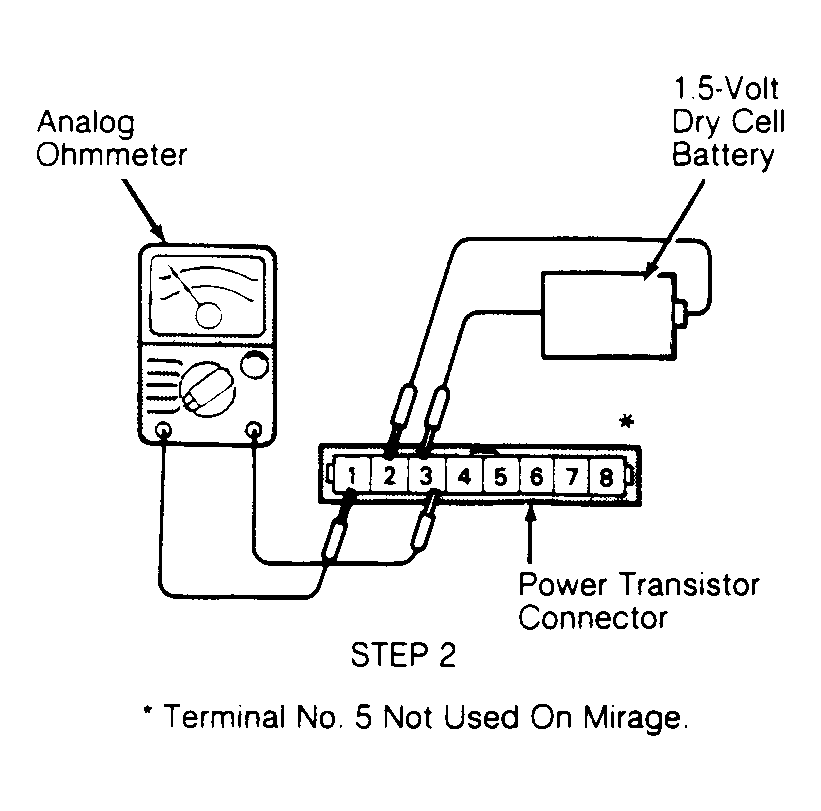 Analog Ohmmeter

1.5-Volt Dry Cell Battery

*

1 2 3 4 5 6 7 8

Power Transistor Connector

STEP 2

* Terminal No. 5 Not Used On Mirage.