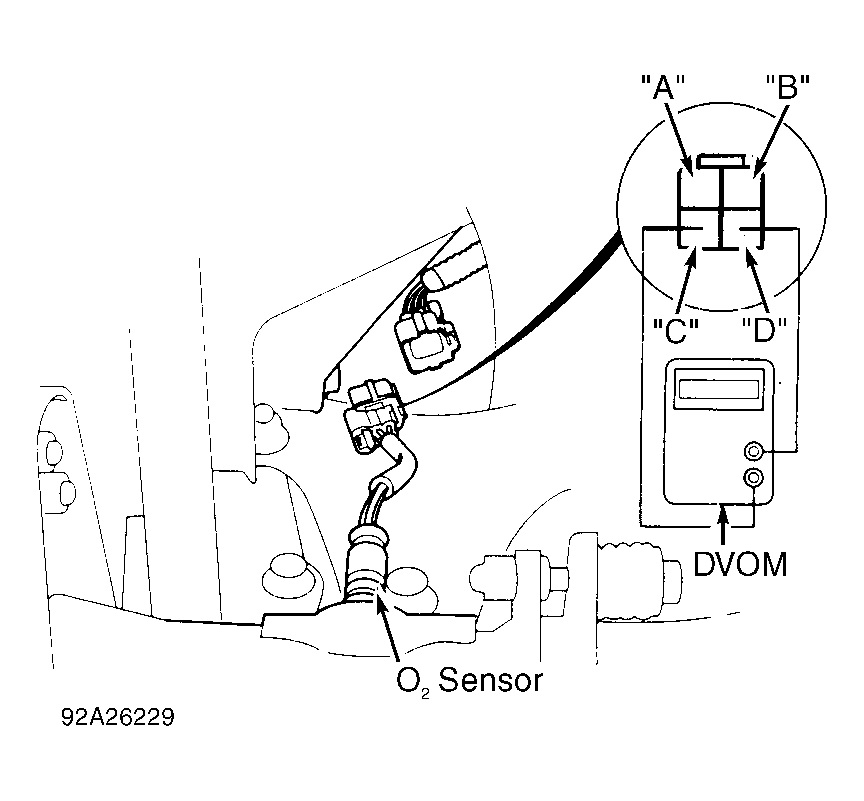 "A"
"B"
"C"
"D"
DVOM
$O_2$ Sensor
92A26229