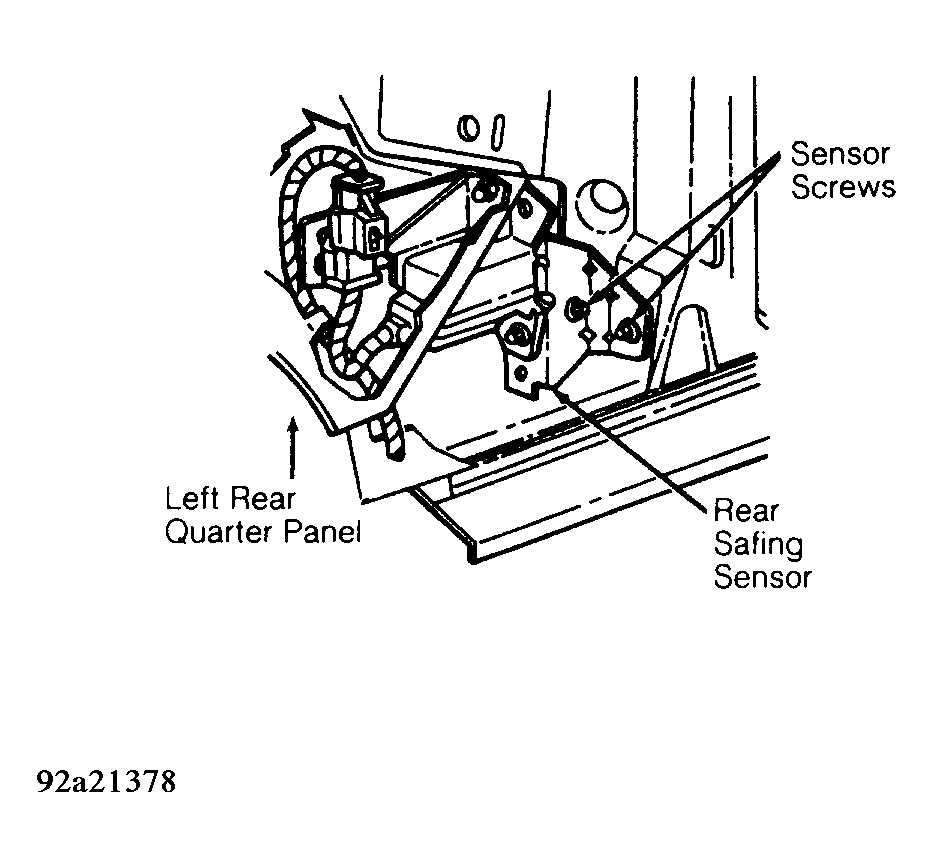 Sensor Screws

Left Rear Quarter Panel

Rear Safing Sensor

92a21378