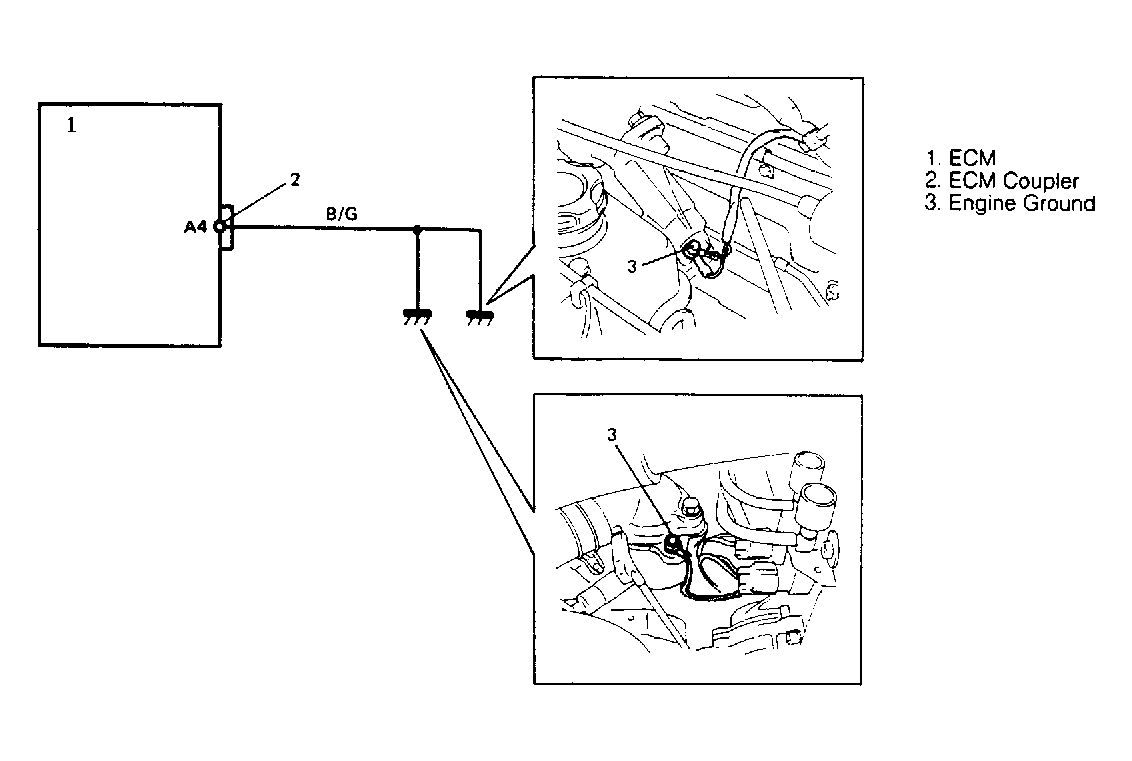 1
2
A4
B/G
3
3

1. ECM
2. ECM Coupler
3. Engine Ground