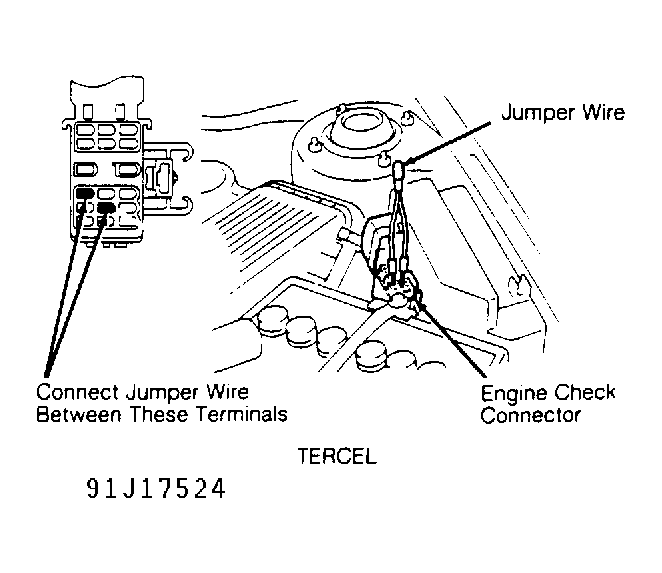 Jumper Wire

Connect Jumper Wire Between These Terminals

Engine Check Connector

TERCEL

91J17524